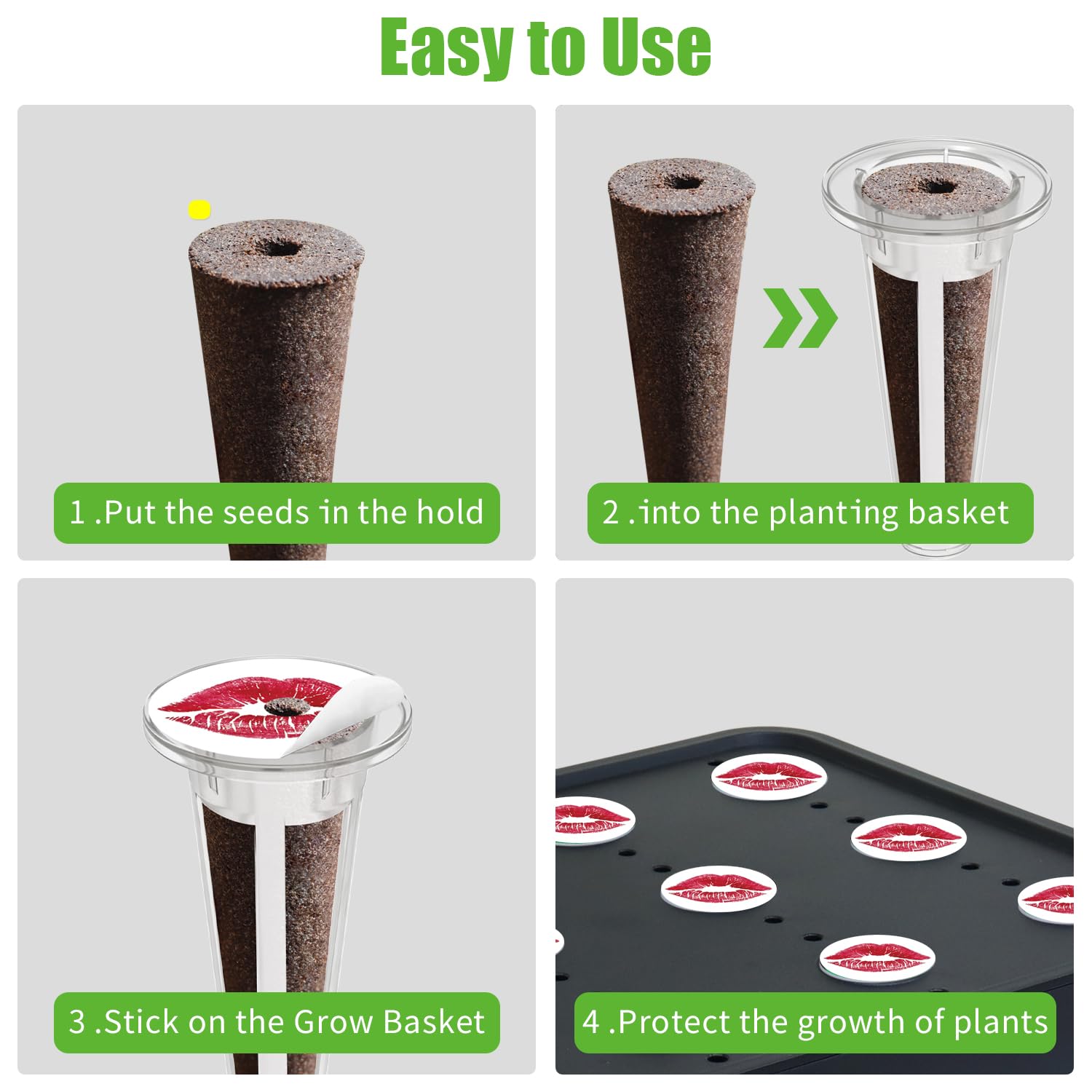 Easy to Use

1 .Put the seeds in the hold

2 .into the planting basket

3 .Stick on the Grow Basket

4 .Protect the growth of plants