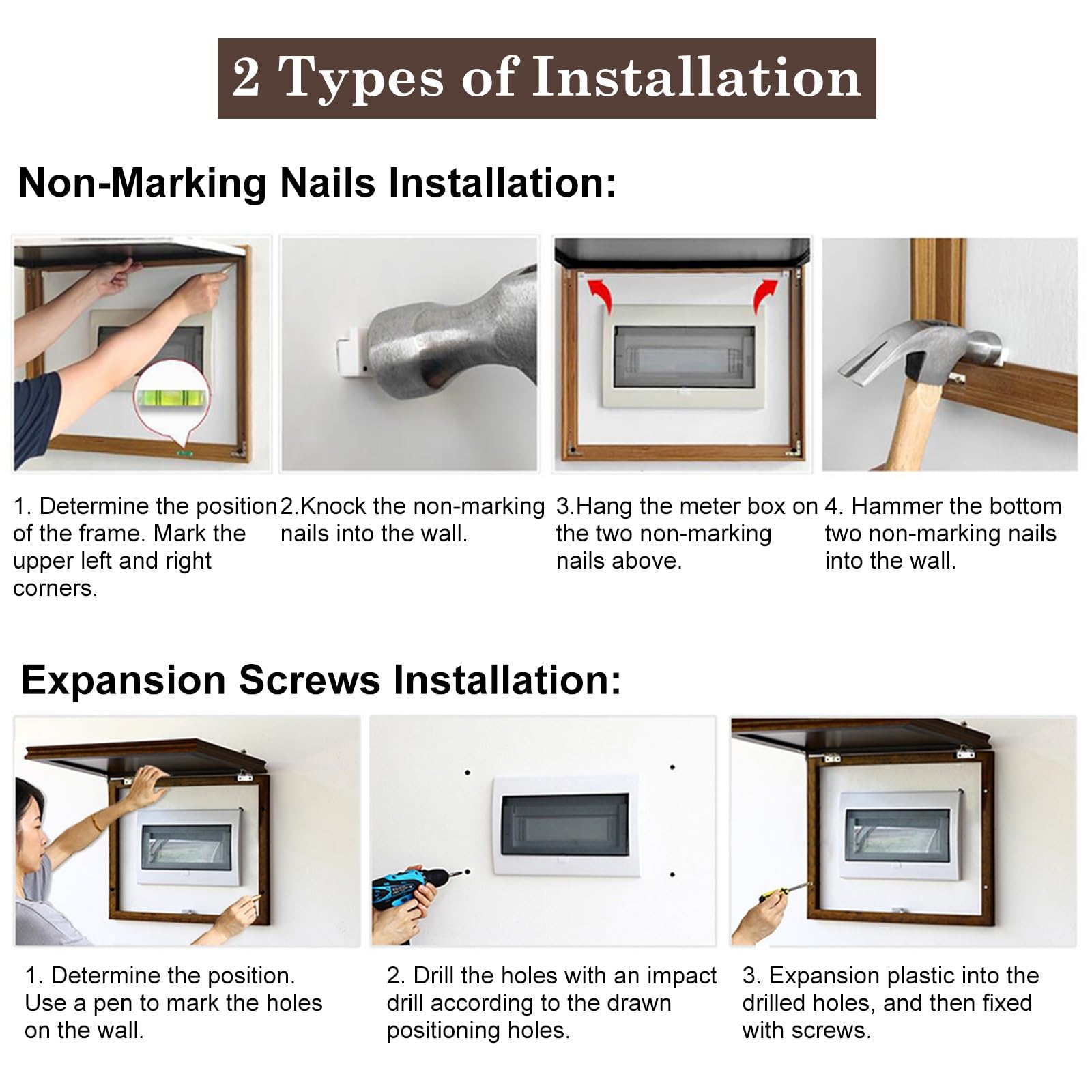 2 Types of Installation

Non-Marking Nails Installation:

1. Determine the position of the frame. Mark the upper left and right corners.

2.Knock the non-marking nails into the wall.

3.Hang the meter box on the two non-marking nails above.

4. Hammer the bottom two non-marking nails into the wall.

Expansion Screws Installation:

1. Determine the position. Use a pen to mark the holes on the wall.

2. Drill the holes with an impact drill according to the drawn positioning holes.

3. Expansion plastic into the drilled holes, and then fixed with screws.