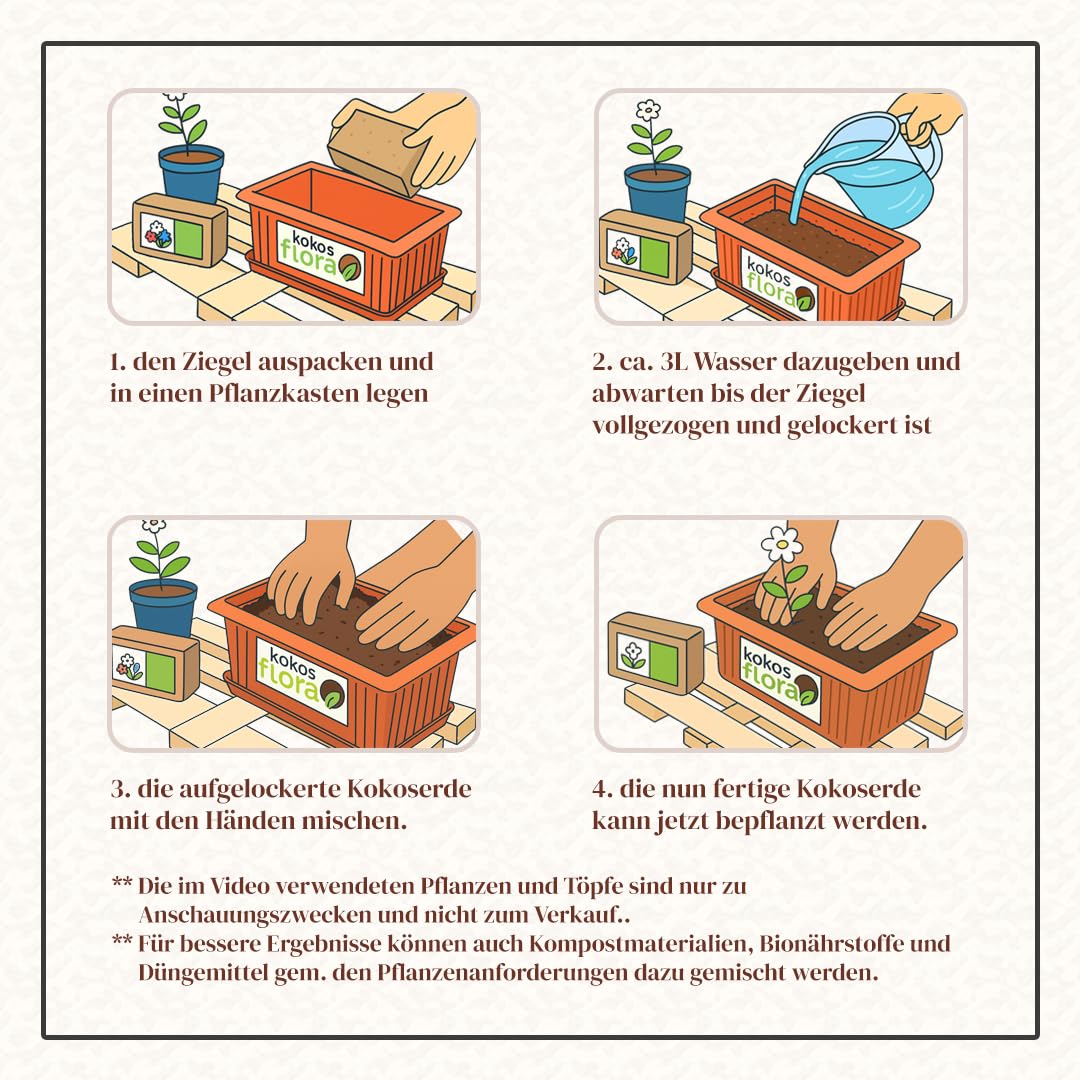 kokos flora

1. den Ziegel auspacken und in einen Pflanzkasten legen

kokos flora

2. ca. 3L Wasser dazugeben und abwarten bis der Ziegel vollgezogen und gelockert ist

kokos flora

3. die aufgelockerte Kokoserde mit den Händen mischen.

kokos flora

4. die nun fertige Kokoserde kann jetzt bepflanzt werden.

** Die im Video verwendeten Pflanzen und Töpfe sind nur zu Anschauungszwecken und nicht zum Verkauf..
** Für bessere Ergebnisse können auch Kompostmaterialien, Bionährstoffe und Düngemittel gem. den Pflanzenanforderungen dazu gemischt werden.