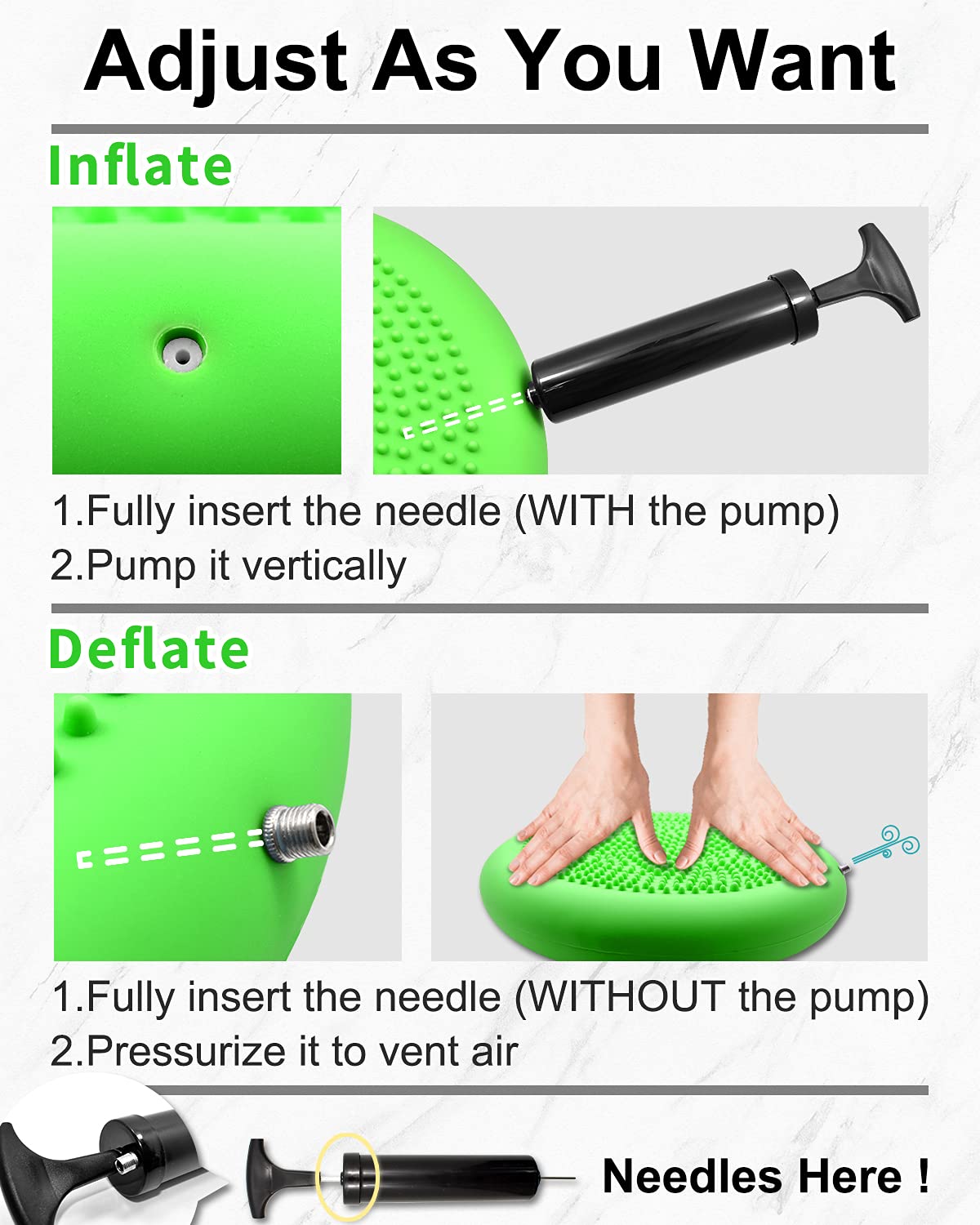 Adjust As You Want

Inflate

1.Fully insert the needle (WITH the pump)
2.Pump it vertically

Deflate

1.Fully insert the needle (WITHOUT the pump)
2.Pressurize it to vent air

Needles Here !