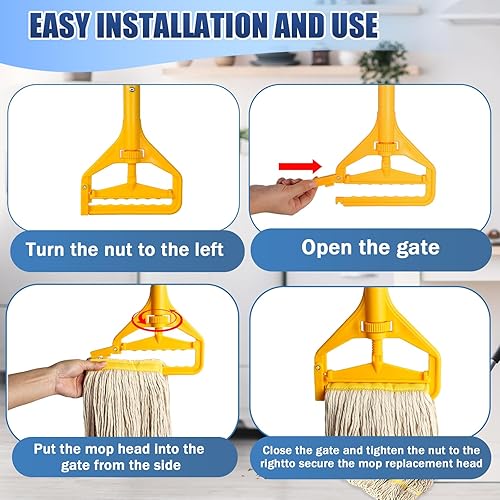 EASY INSTALLATION AND USE

Turn the nut to the left

Open the gate

Put the mop head into the gate from the side

Close the gate and tighten the nut to the rightto secure the mop replacement head