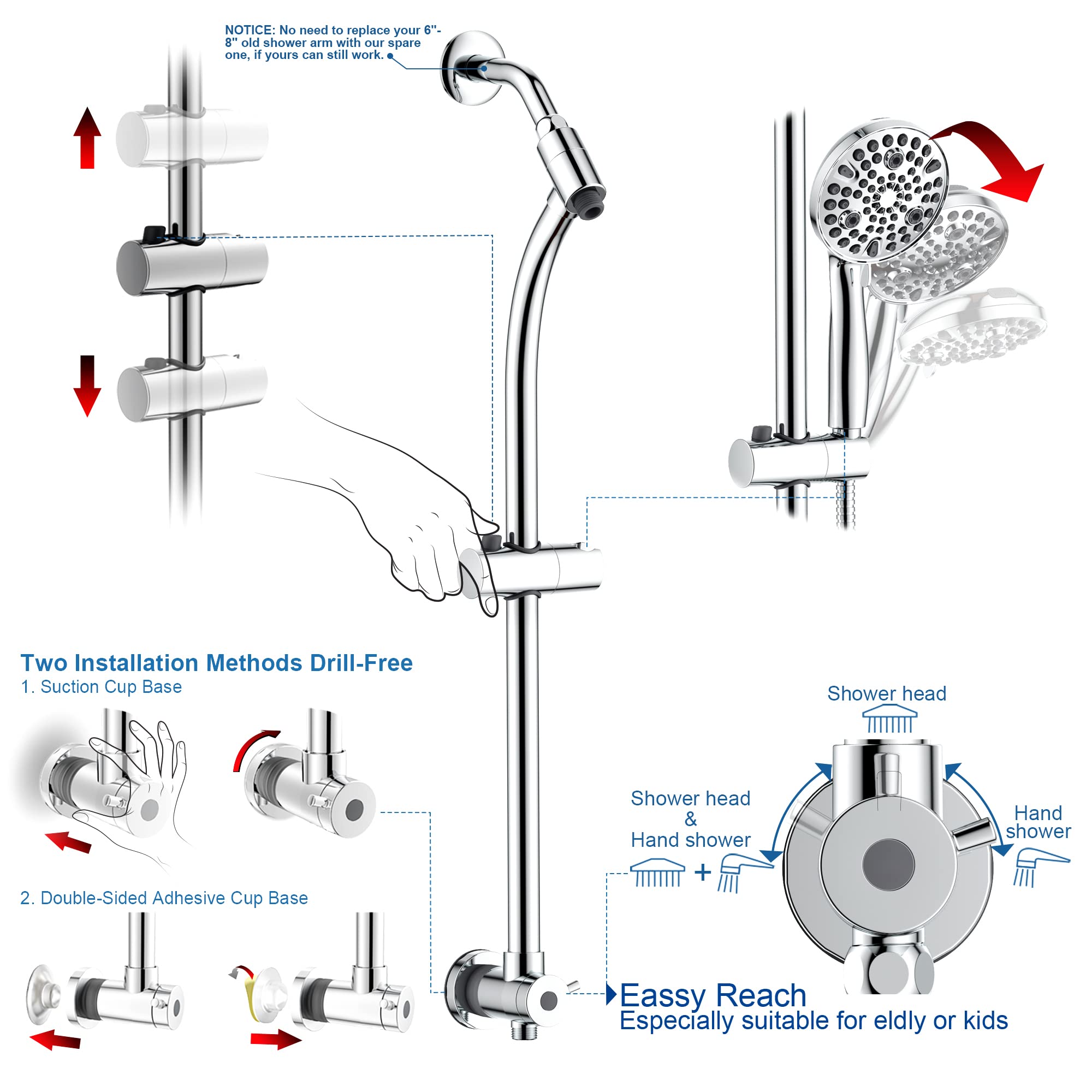 NOTICE: No need to replace your 6"-8" old shower arm with our spare one, if yours can still work.

Two Installation Methods Drill-Free
1. Suction Cup Base

2. Double-Sided Adhesive Cup Base

Shower head

Shower head
&
Hand shower

+

Hand shower

Eassy Reach
Especially suitable for eldly or kids