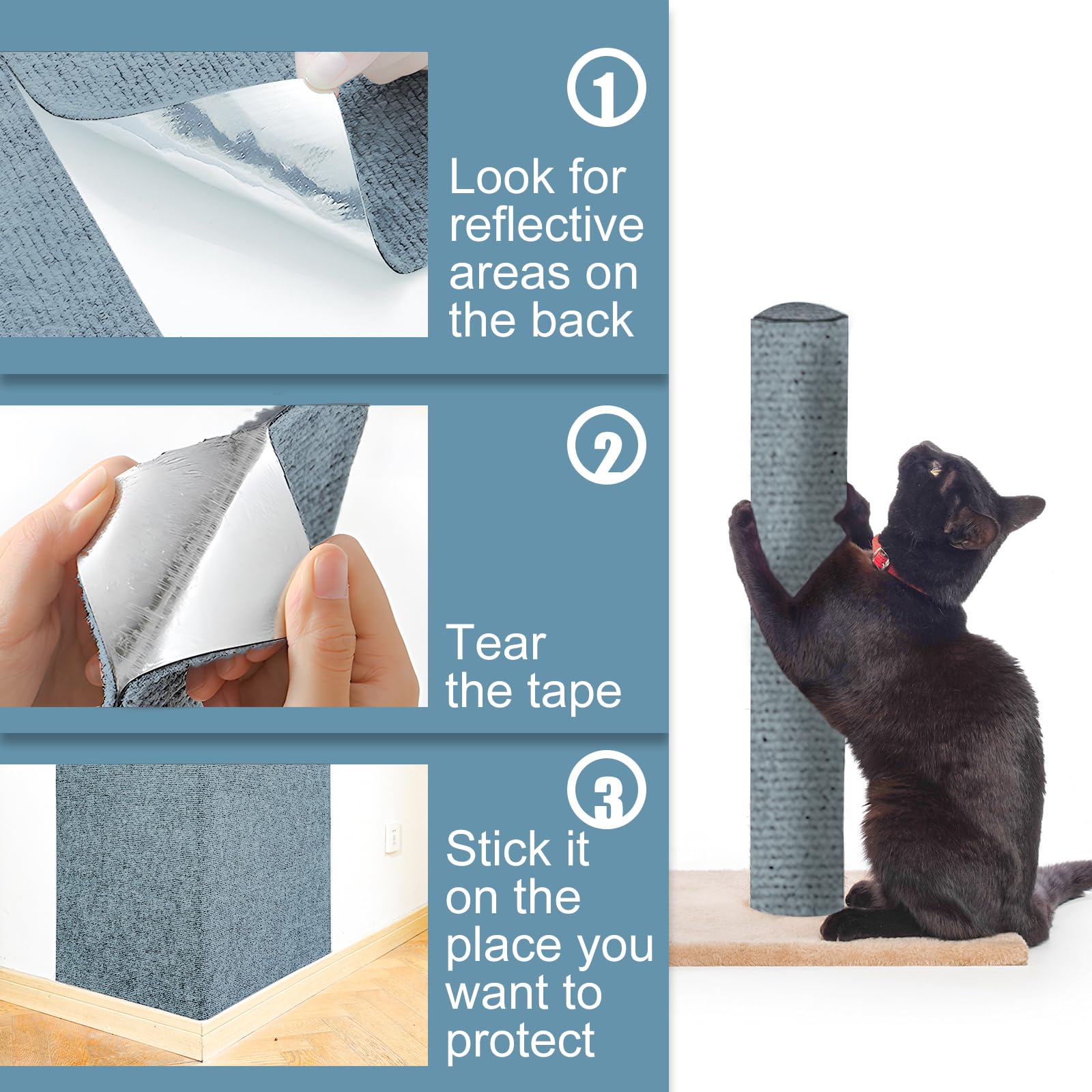 ①

Look for reflective areas on the back

②

Tear the tape

③

Stick it on the place you want to protect