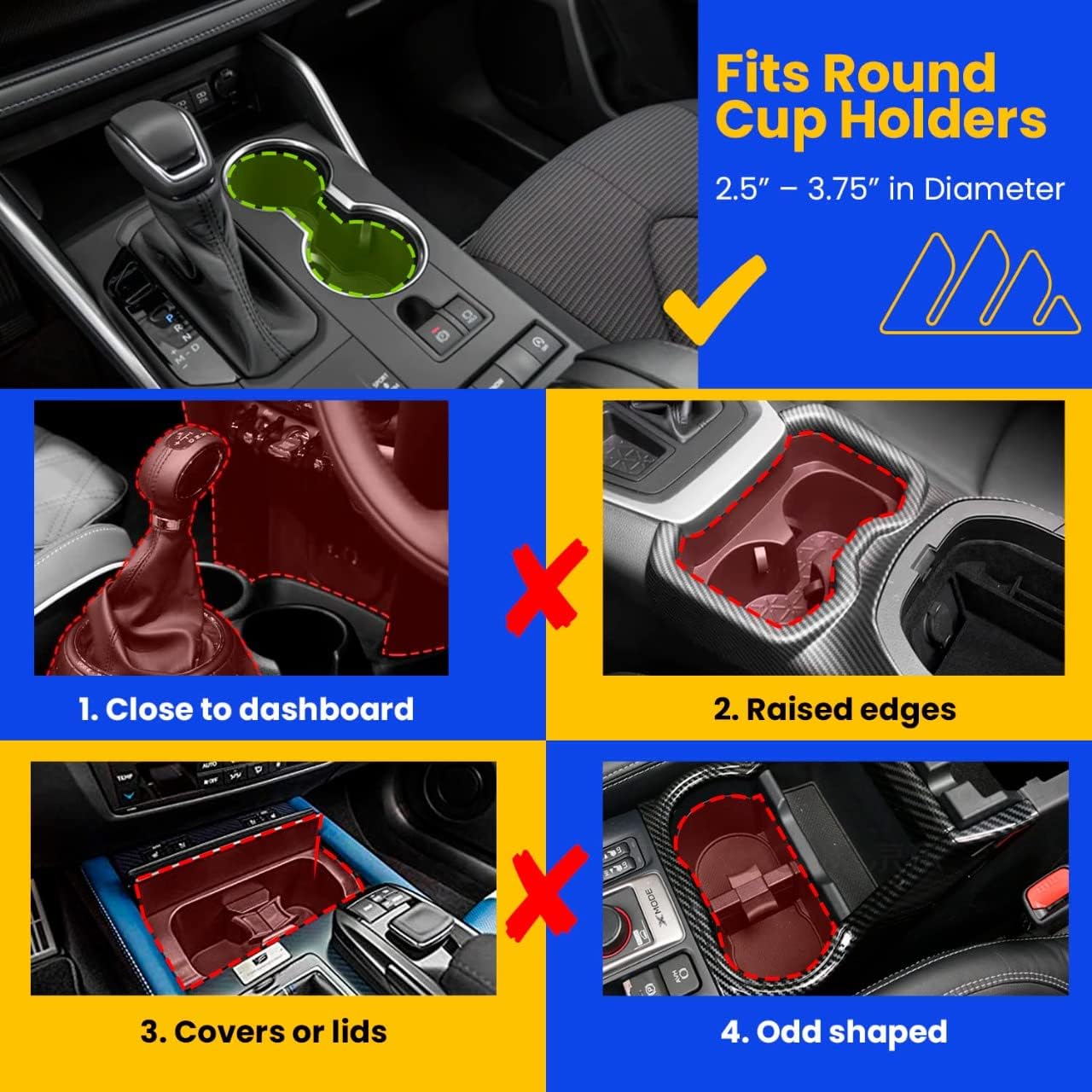 Fits Round Cup Holders

2.5" – 3.75" in Diameter

1. Close to dashboard

2. Raised edges

3. Covers or lids

4. Odd shaped