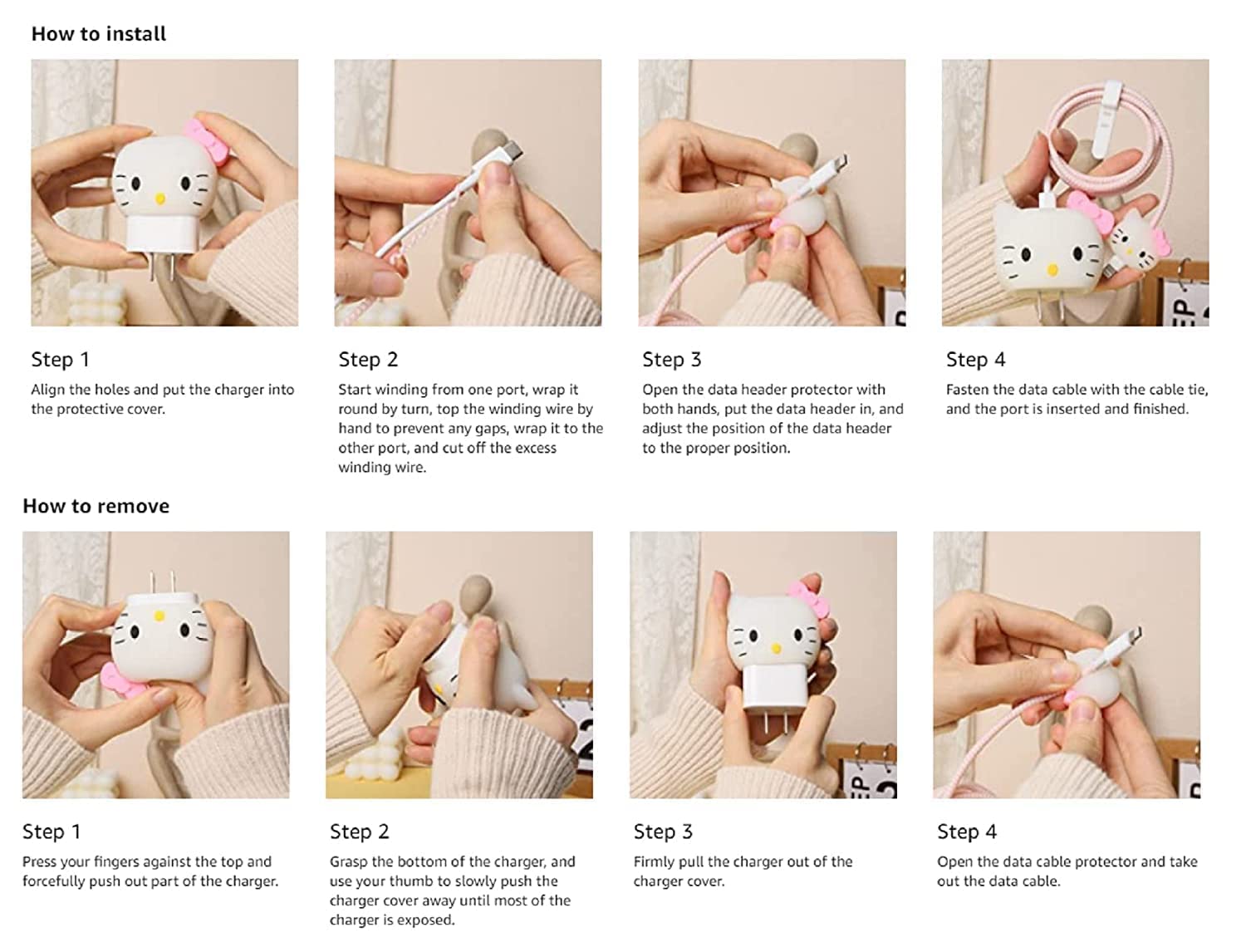 How to install

Step 1
Align the holes and put the charger into the protective cover.

Step 2
Start winding from one port, wrap it round by turn, top the winding wire by hand to prevent any gaps, wrap it to the other port, and cut off the excess winding wire.

Step 3
Open the data header protector with both hands, put the data header in, and adjust the position of the data header to the proper position.

Step 4
Fasten the data cable with the cable tie, and the port is inserted and finished.

How to remove

Step 1
Press your fingers against the top and forcefully push out part of the charger.

Step 2
Grasp the bottom of the charger, and use your thumb to slowly push the charger cover away until most of the charger is exposed.

Step 3
Firmly pull the charger out of the charger cover.

Step 4
Open the data cable protector and take out the data cable.