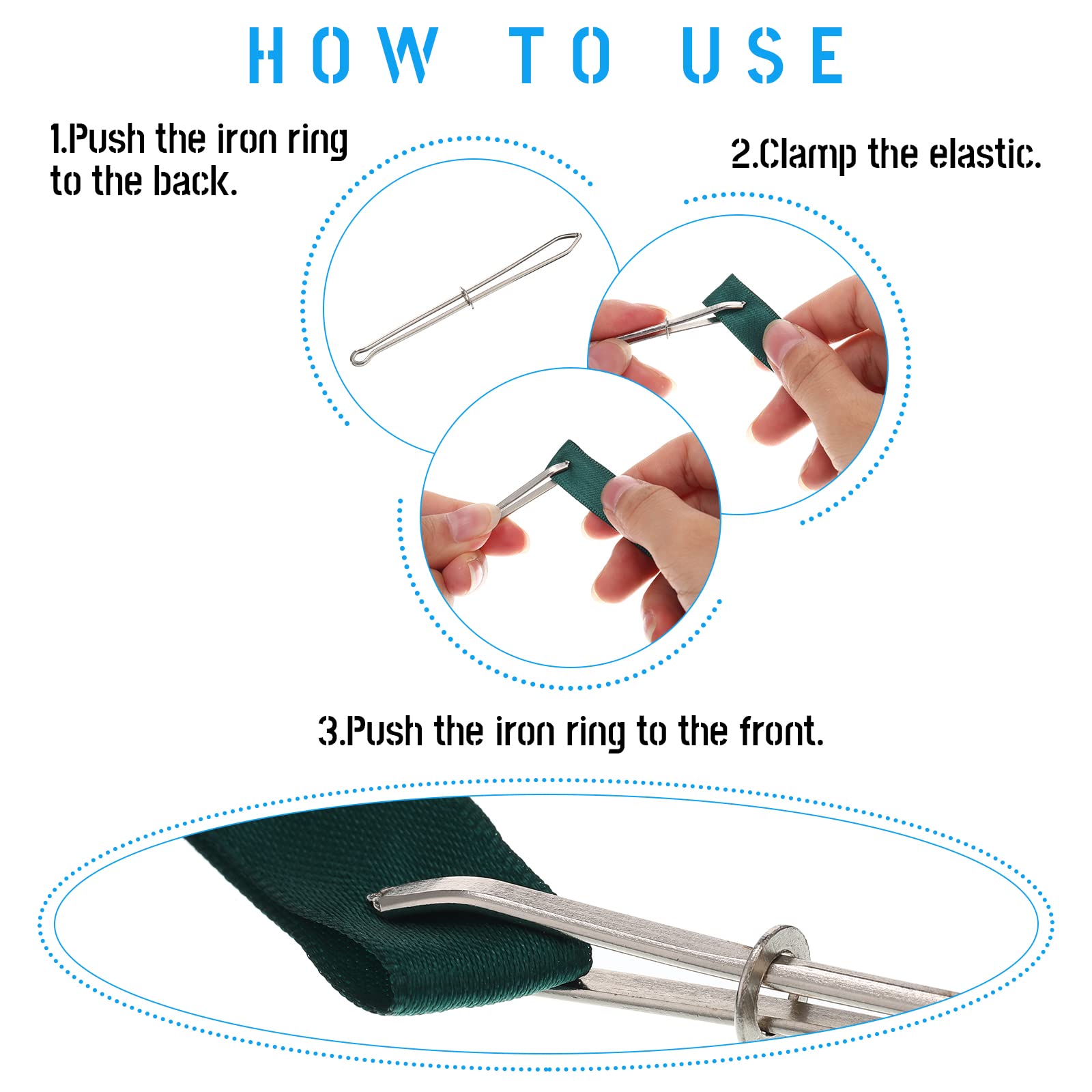 HOW TO USE

1.Push the iron ring to the back.

2.Clamp the elastic.

3.Push the iron ring to the front.