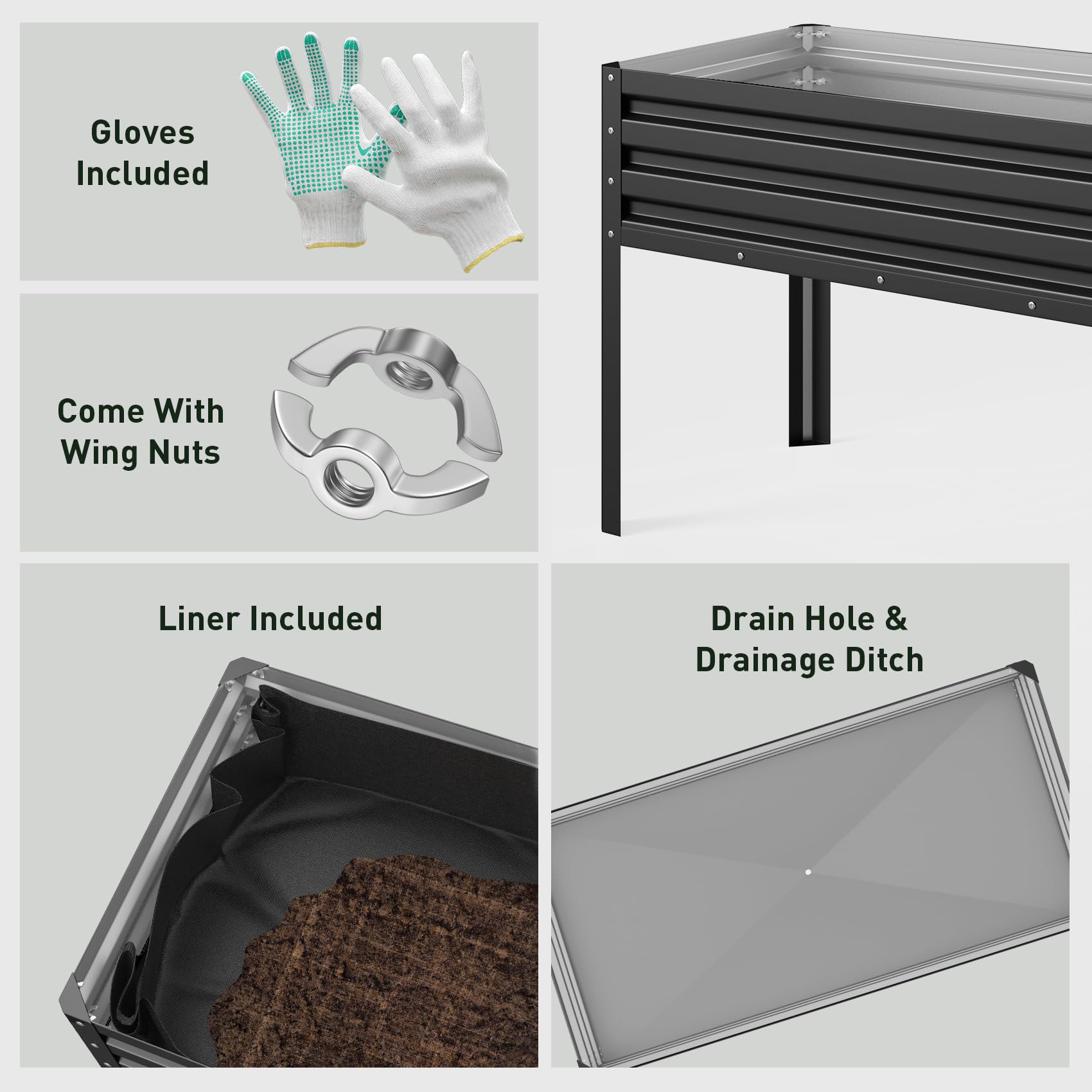 Gloves Included

Come With Wing Nuts

Liner Included

Drain Hole & Drainage Ditch