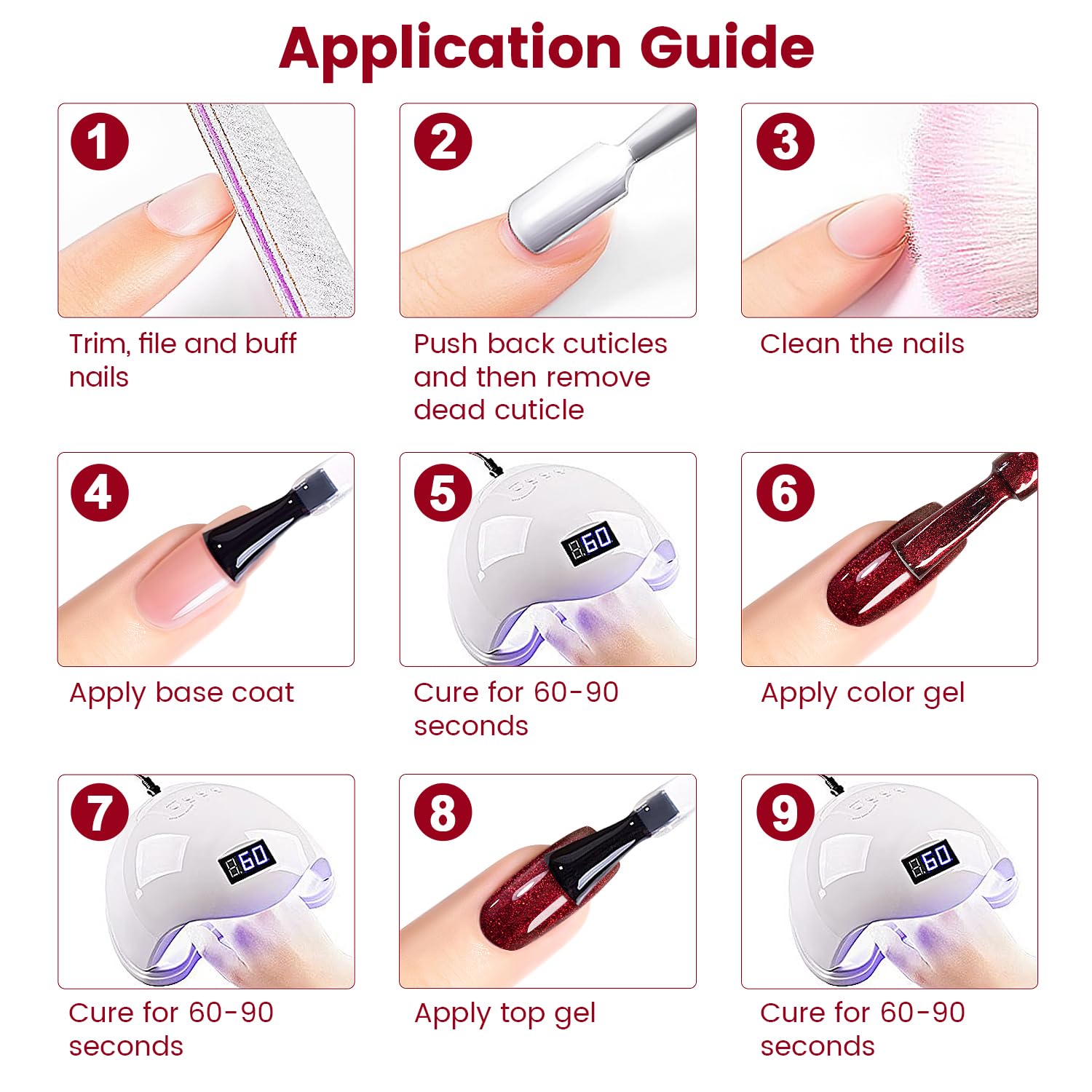 Application Guide

1

Trim, file and buff nails

2

Push back cuticles and then remove dead cuticle

3

Clean the nails

4

Apply base coat

5

60

Cure for 60-90 seconds

6

Apply color gel

7

60

Cure for 60-90 seconds

8

Apply top gel

9

60

Cure for 60-90 seconds