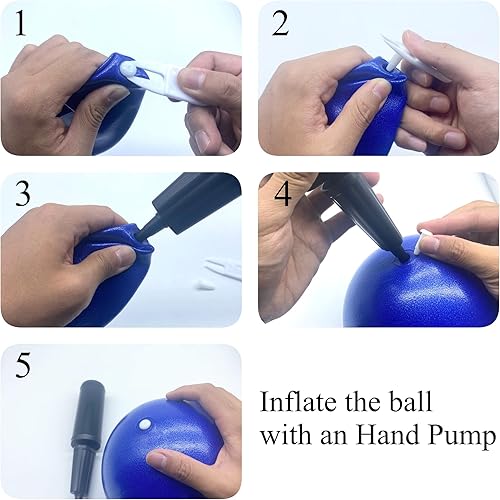 1

2

3

4

5

Inflate the ball with an Hand Pump