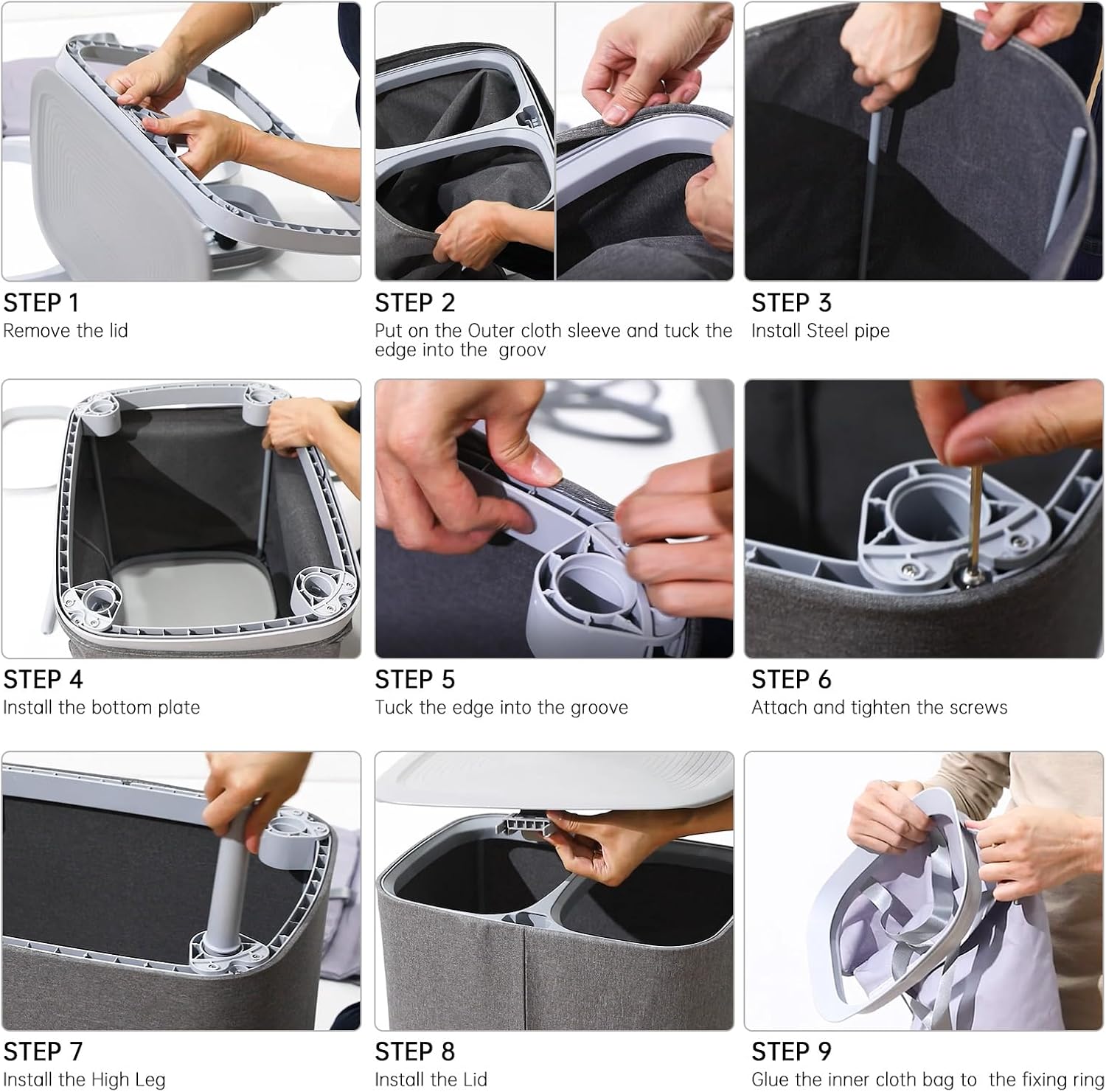 STEP 1
Remove the lid

STEP 2
Put on the Outer cloth sleeve and tuck the edge into the groov

STEP 3
Install Steel pipe

STEP 4
Install the bottom plate

STEP 5
Tuck the edge into the groove

STEP 6
Attach and tighten the screws

STEP 7
Install the High Leg

STEP 8
Install the Lid

STEP 9
Glue the inner cloth bag to the fixing ring