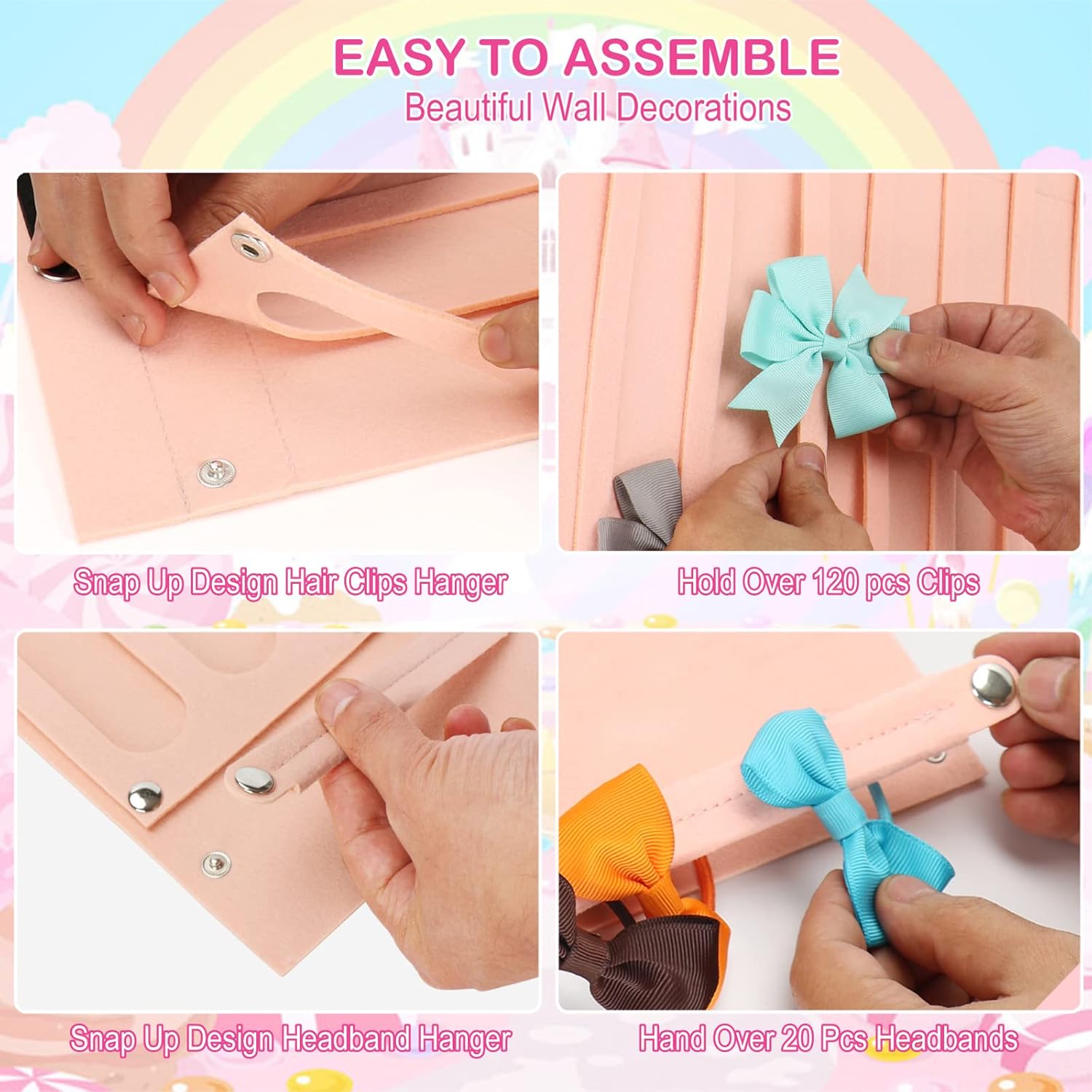 EASY TO ASSEMBLE
Beautiful Wall Decorations

Snap Up Design Hair Clips Hanger

Hold Over 120 pcs Clips

Snap Up Design Headband Hanger

Hand Over 20 Pcs Headbands