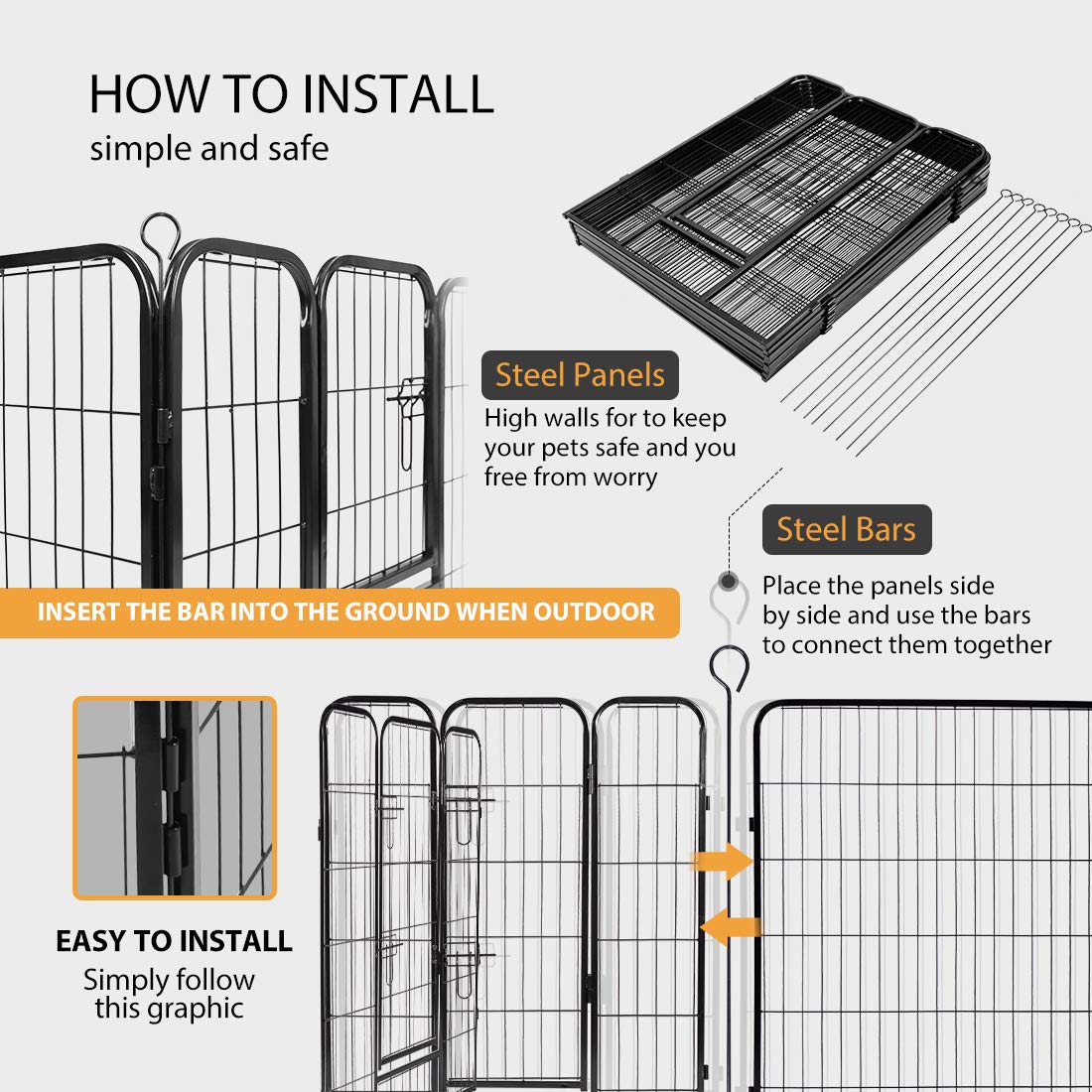 HOW TO INSTALL
simple and safe

Steel Panels
High walls for to keep your pets safe and you free from worry

Steel Bars
Place the panels side by side and use the bars to connect them together

INSERT THE BAR INTO THE GROUND WHEN OUTDOOR

EASY TO INSTALL
Simply follow this graphic