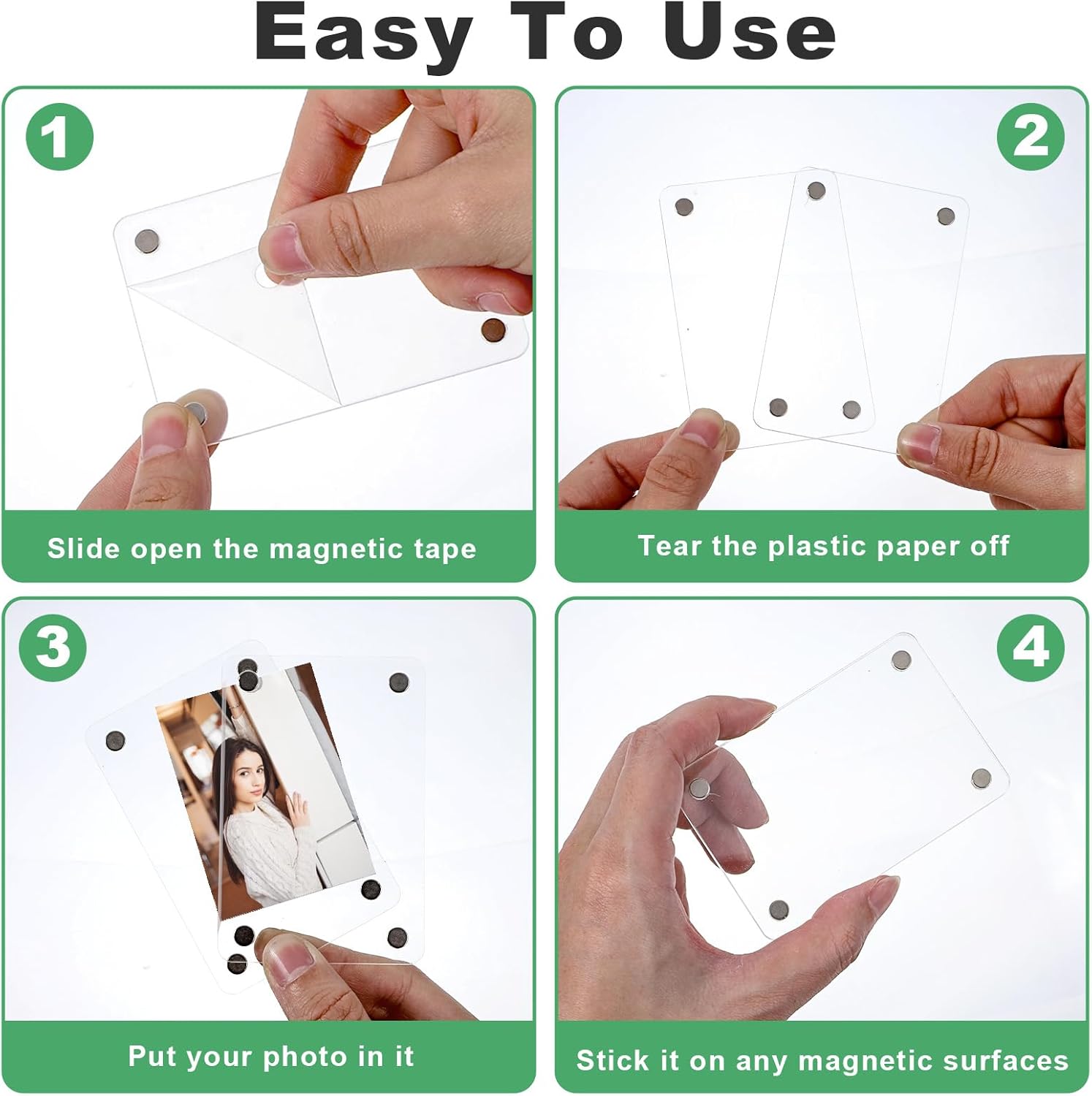 Easy To Use

1

Slide open the magnetic tape

2

Tear the plastic paper off

3

Put your photo in it

4

Stick it on any magnetic surfaces