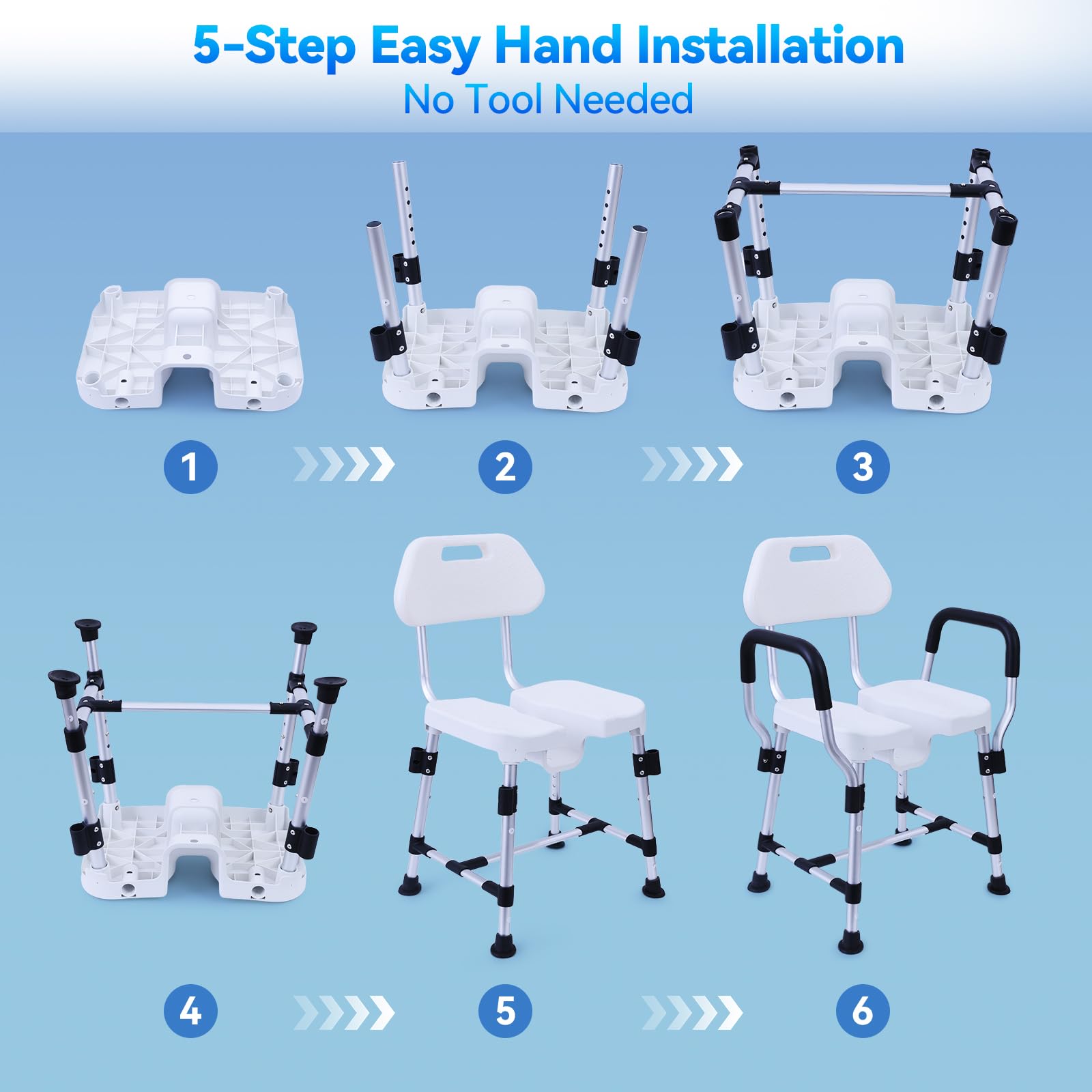 5-Step Easy Hand Installation
No Tool Needed

1

2

3

4

5

6