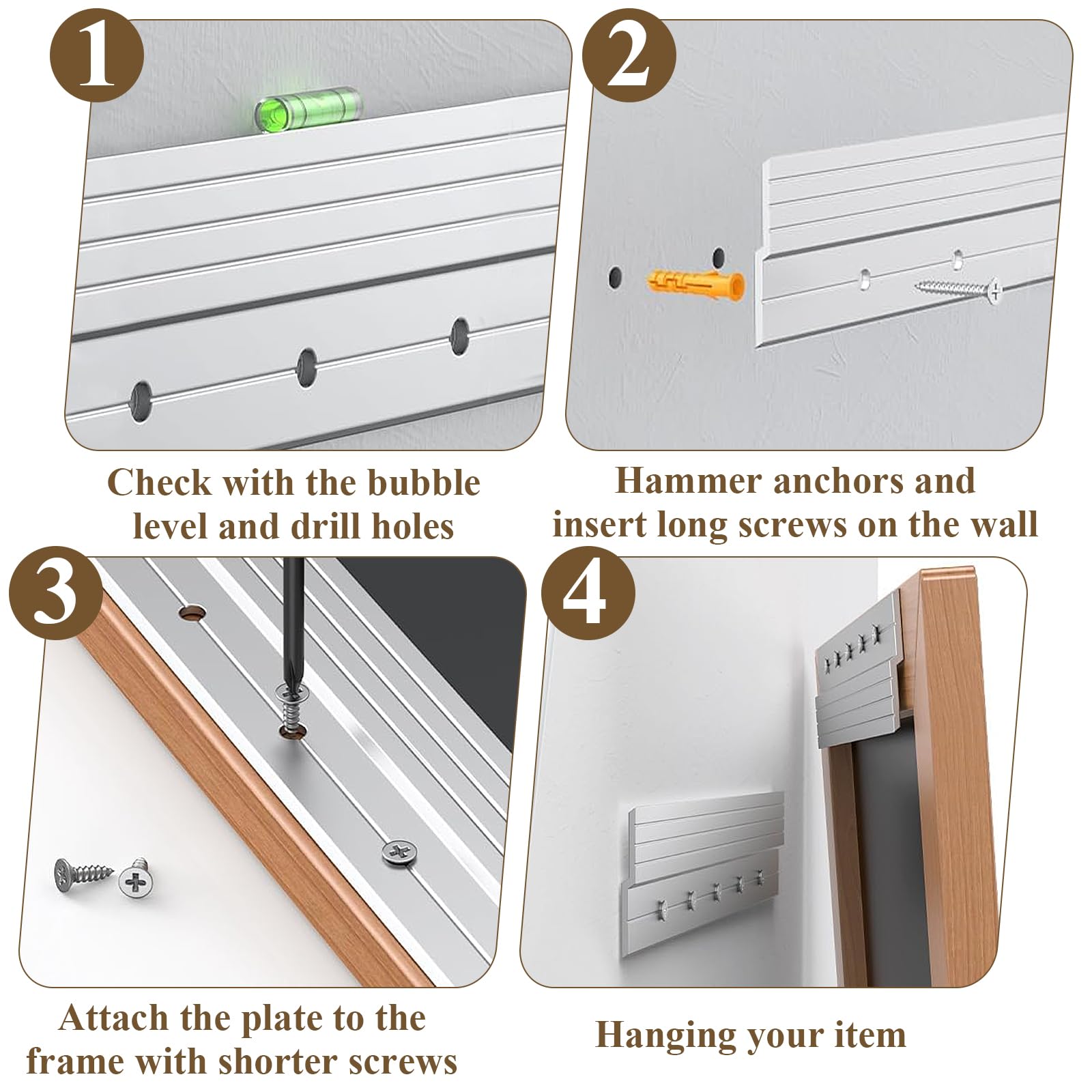 1

Check with the bubble level and drill holes

2

Hammer anchors and insert long screws on the wall

3

Attach the plate to the frame with shorter screws

4

Hanging your item