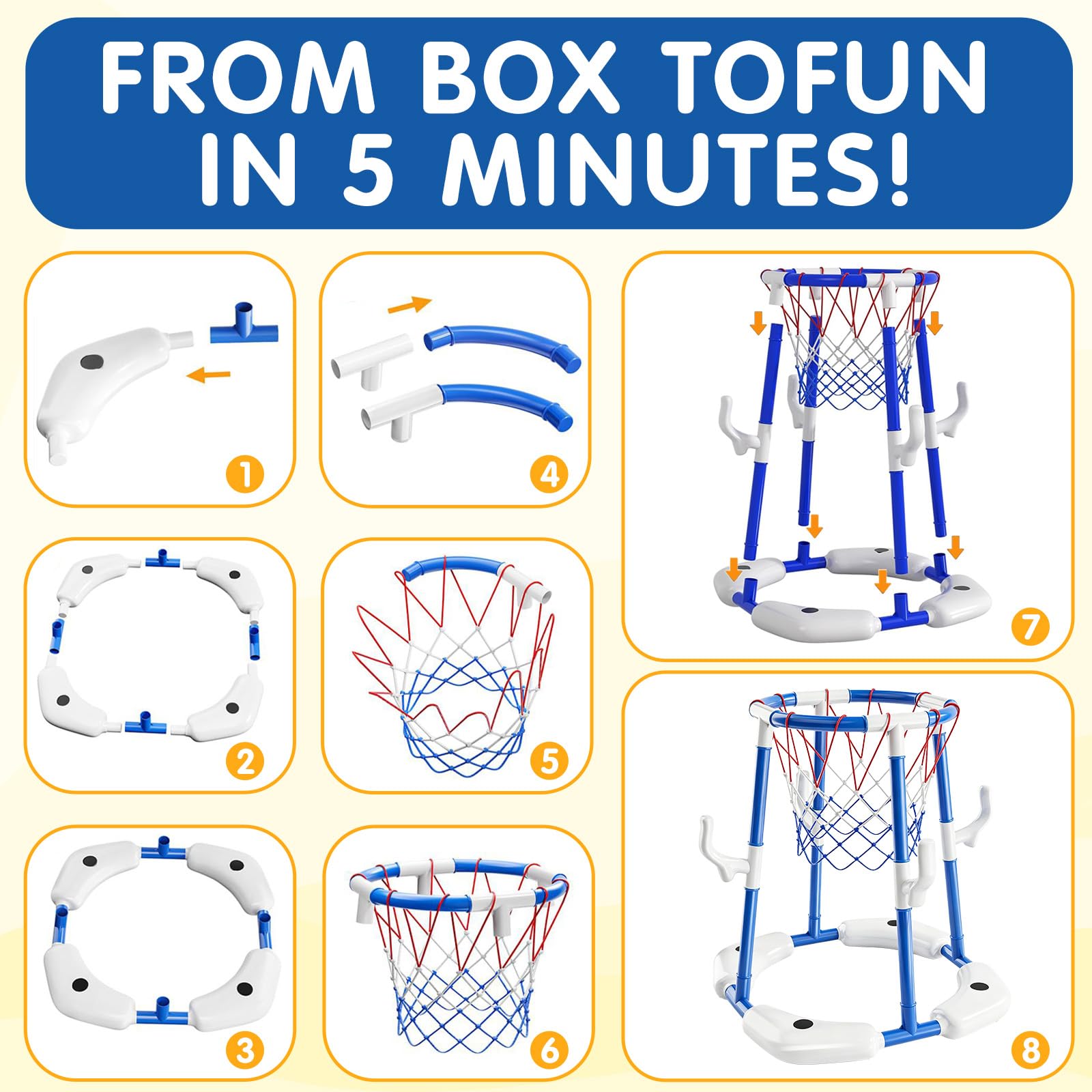 FROM BOX TOFUN IN 5 MINUTES!

1

4

7

2

5

3

6

8