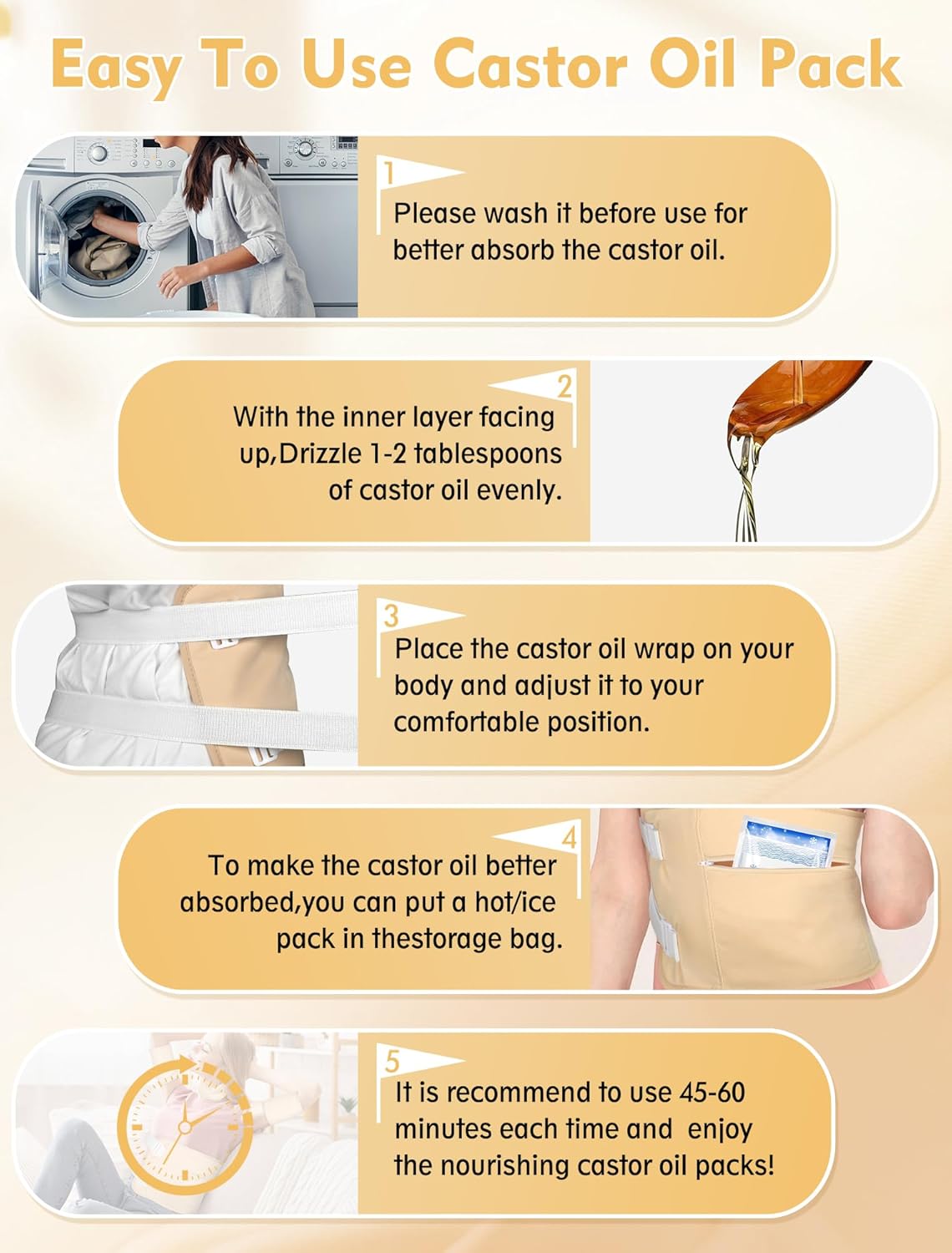 Easy To Use Castor Oil Pack

1
Please wash it before use for better absorb the castor oil.

2
With the inner layer facing up,Drizzle 1-2 tablespoons of castor oil evenly.

3
Place the castor oil wrap on your body and adjust it to your comfortable position.

4
To make the castor oil better absorbed,you can put a hot/ice pack in thestorage bag.

5
It is recommend to use 45-60 minutes each time and enjoy the nourishing castor oil packs!