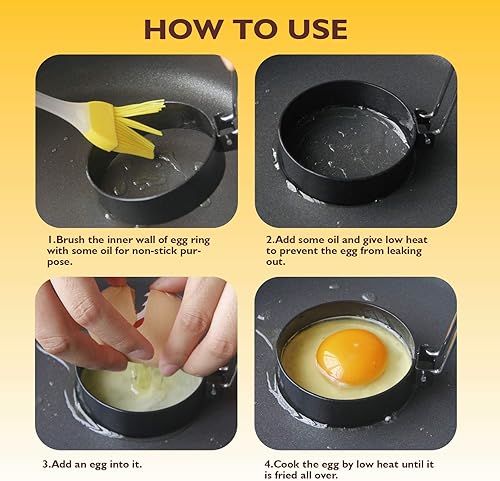 HOW TO USE

1.Brush the inner wall of egg ring with some oil for non-stick purpose.

2.Add some oil and give low heat to prevent the egg from leaking out.

3.Add an egg into it.

4.Cook the egg by low heat until it is fried all over.