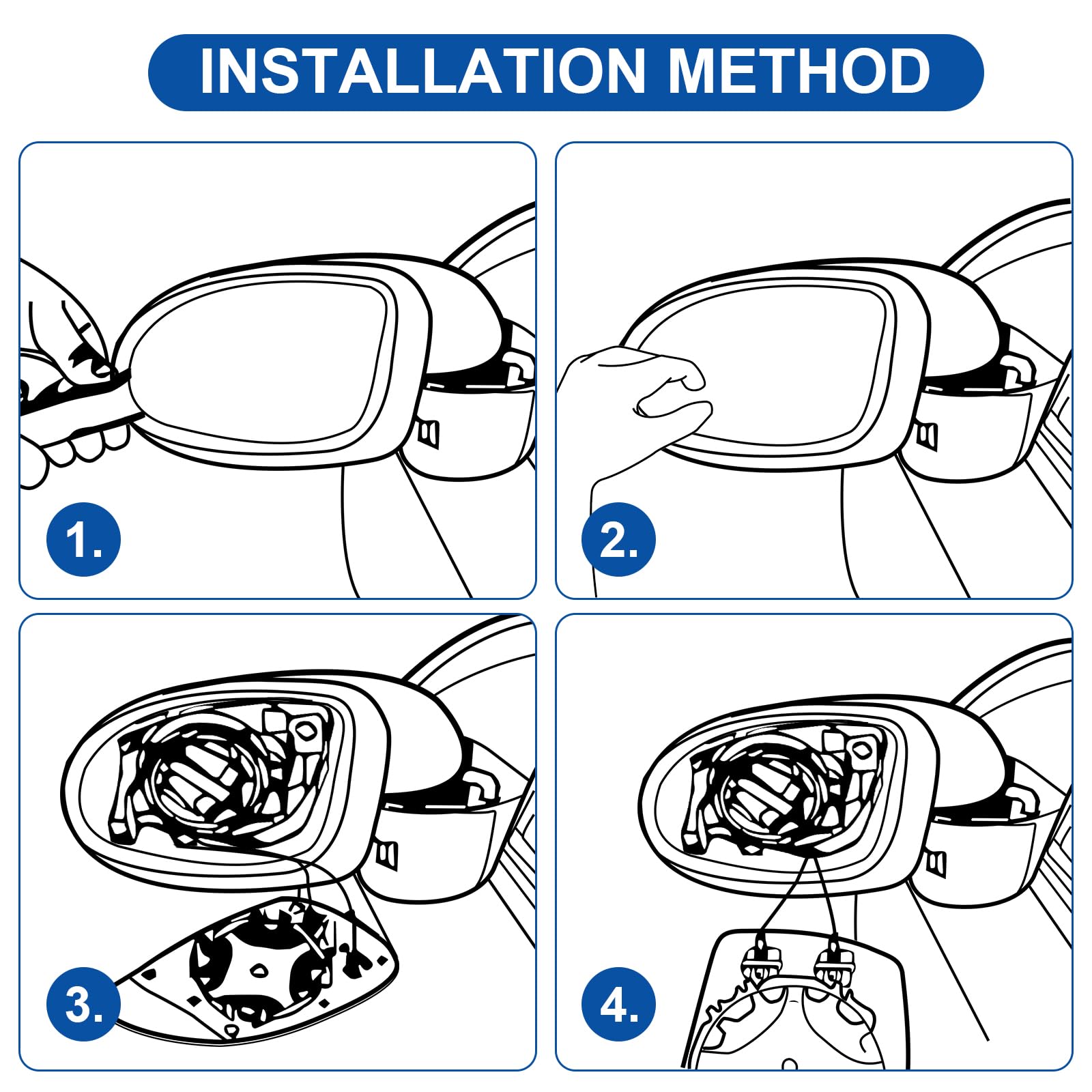 INSTALLATION METHOD

1.

2.

3.

4.