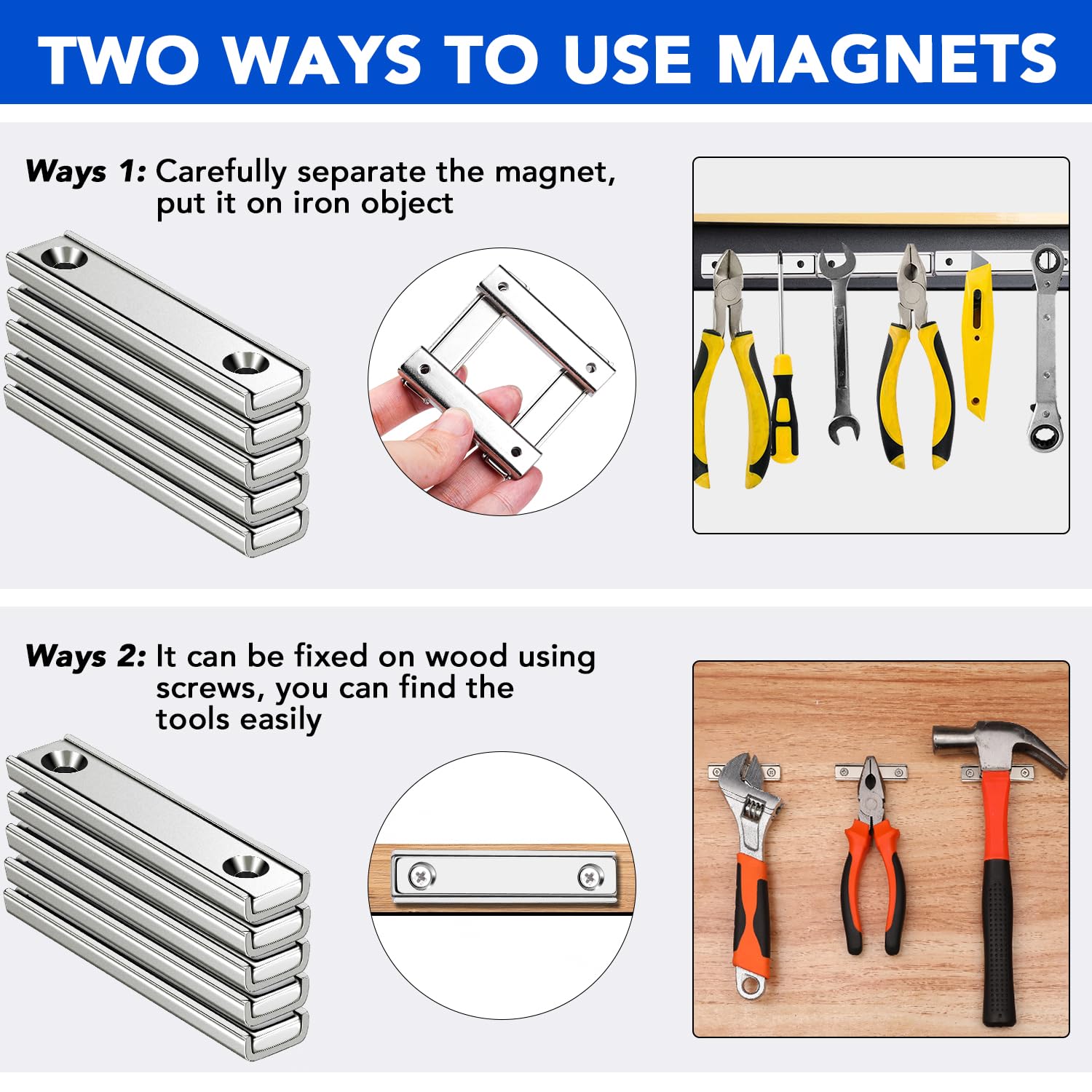 TWO WAYS TO USE MAGNETS

Ways 1: Carefully separate the magnet, put it on iron object

Ways 2: It can be fixed on wood using screws, you can find the tools easily