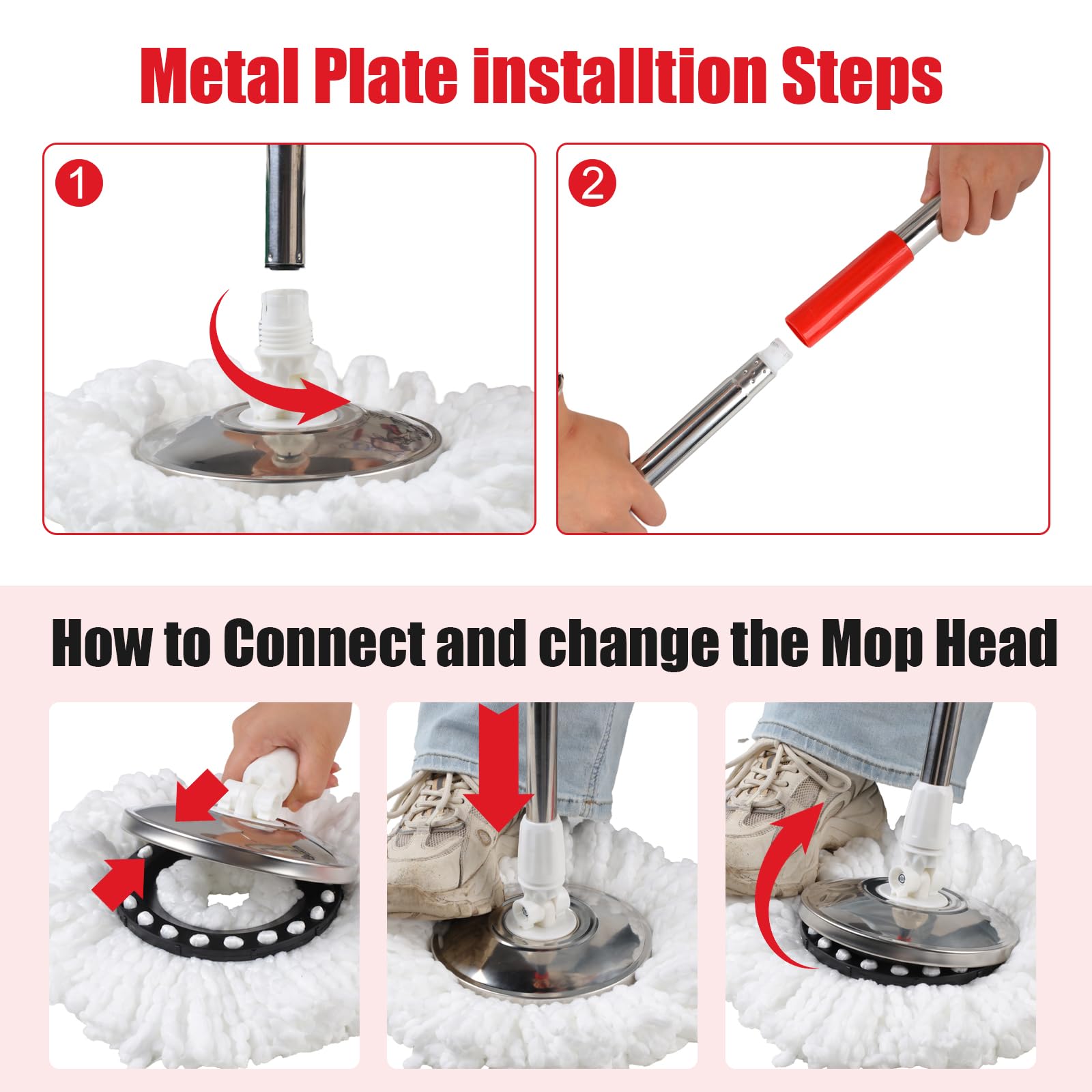 Metal Plate installtion Steps

1

2

How to Connect and change the Mop Head