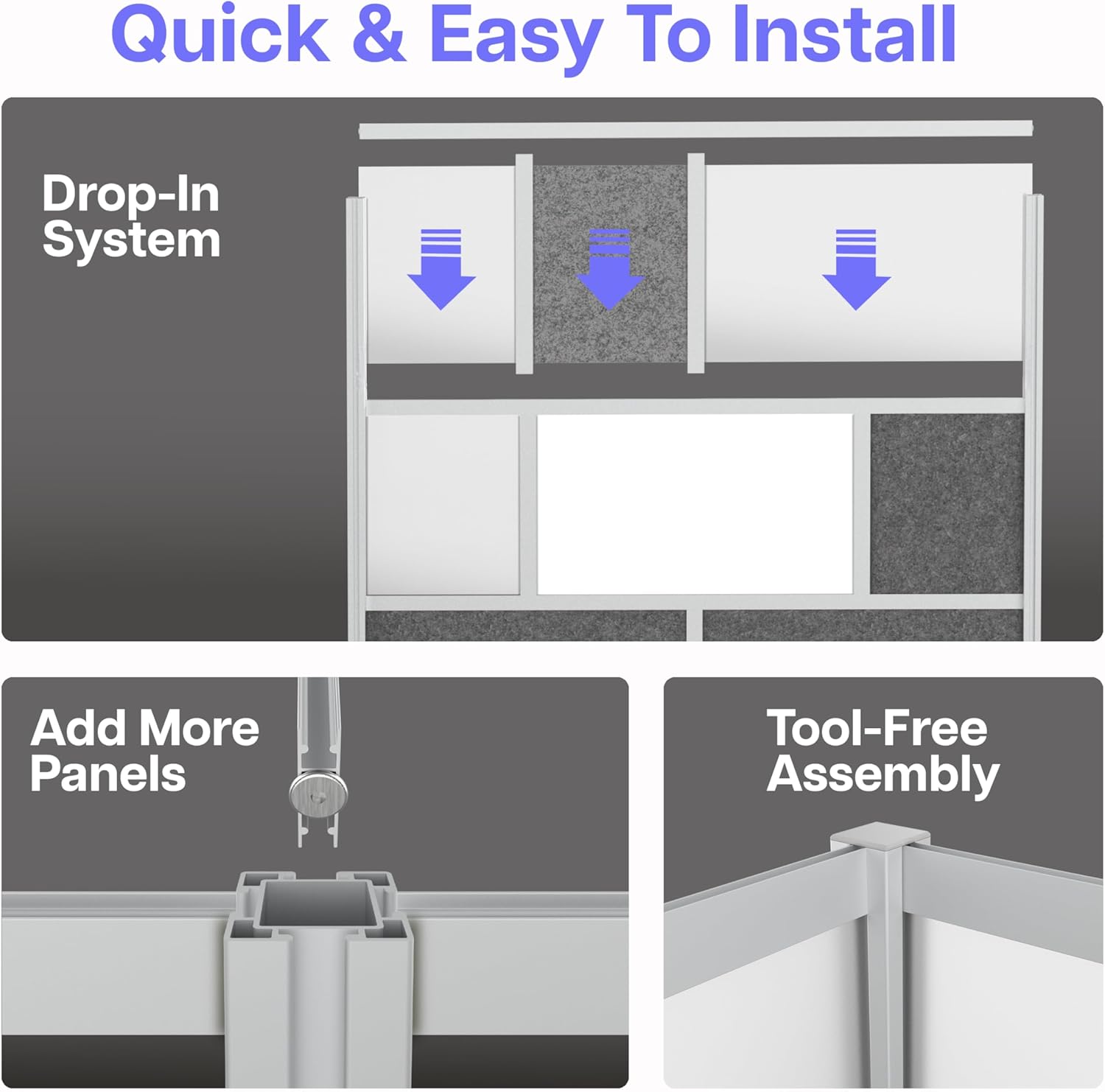 Quick & Easy To Install

Drop-In System

Add More Panels

Tool-Free Assembly