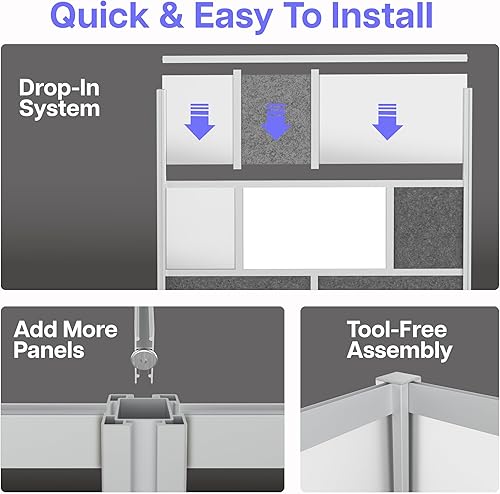 Quick & Easy To Install

Drop-In System

Add More Panels

Tool-Free Assembly