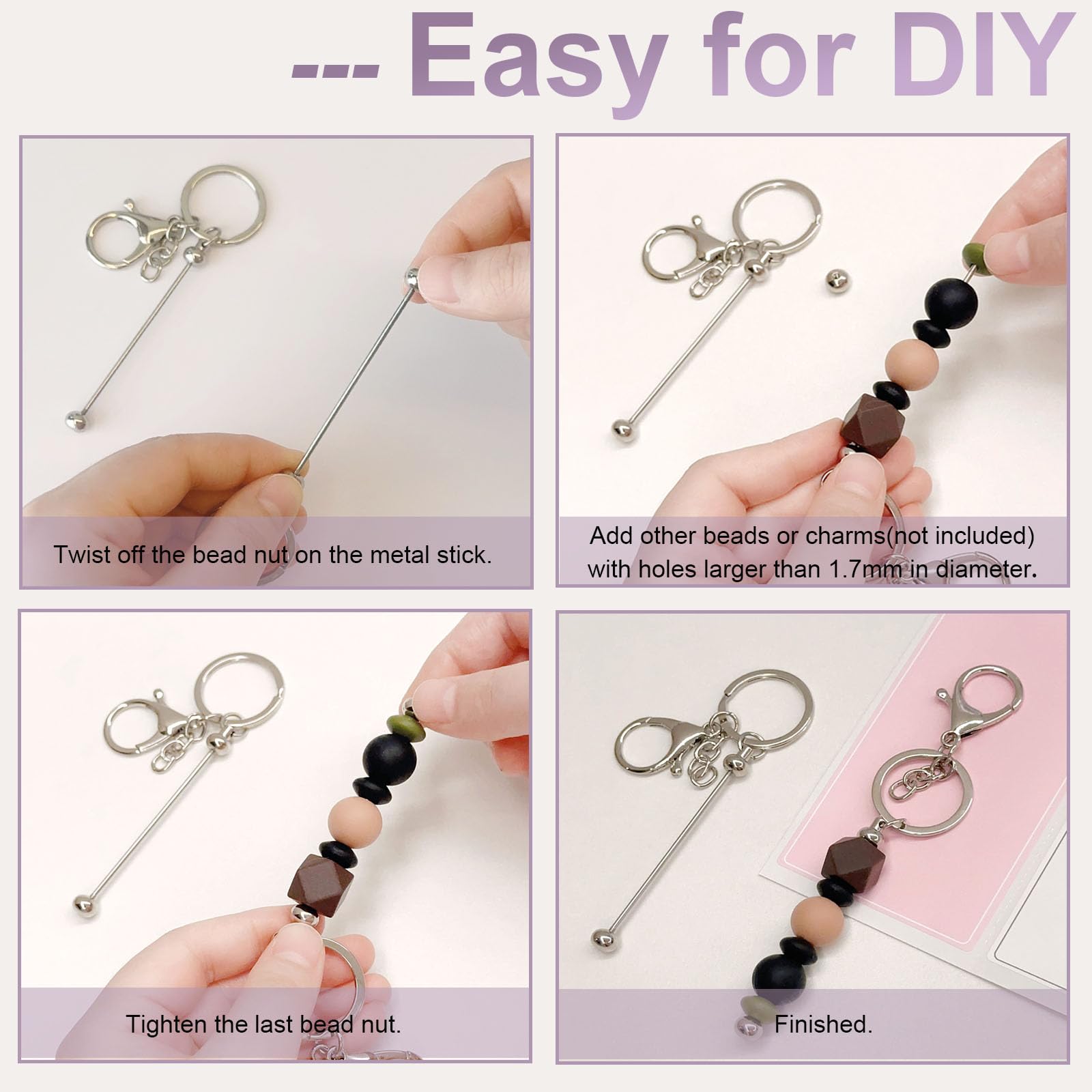 --- Easy for DIY

Twist off the bead nut on the metal stick.

Add other beads or charms(not included) with holes larger than 1.7mm in diameter.

Tighten the last bead nut.

Finished.