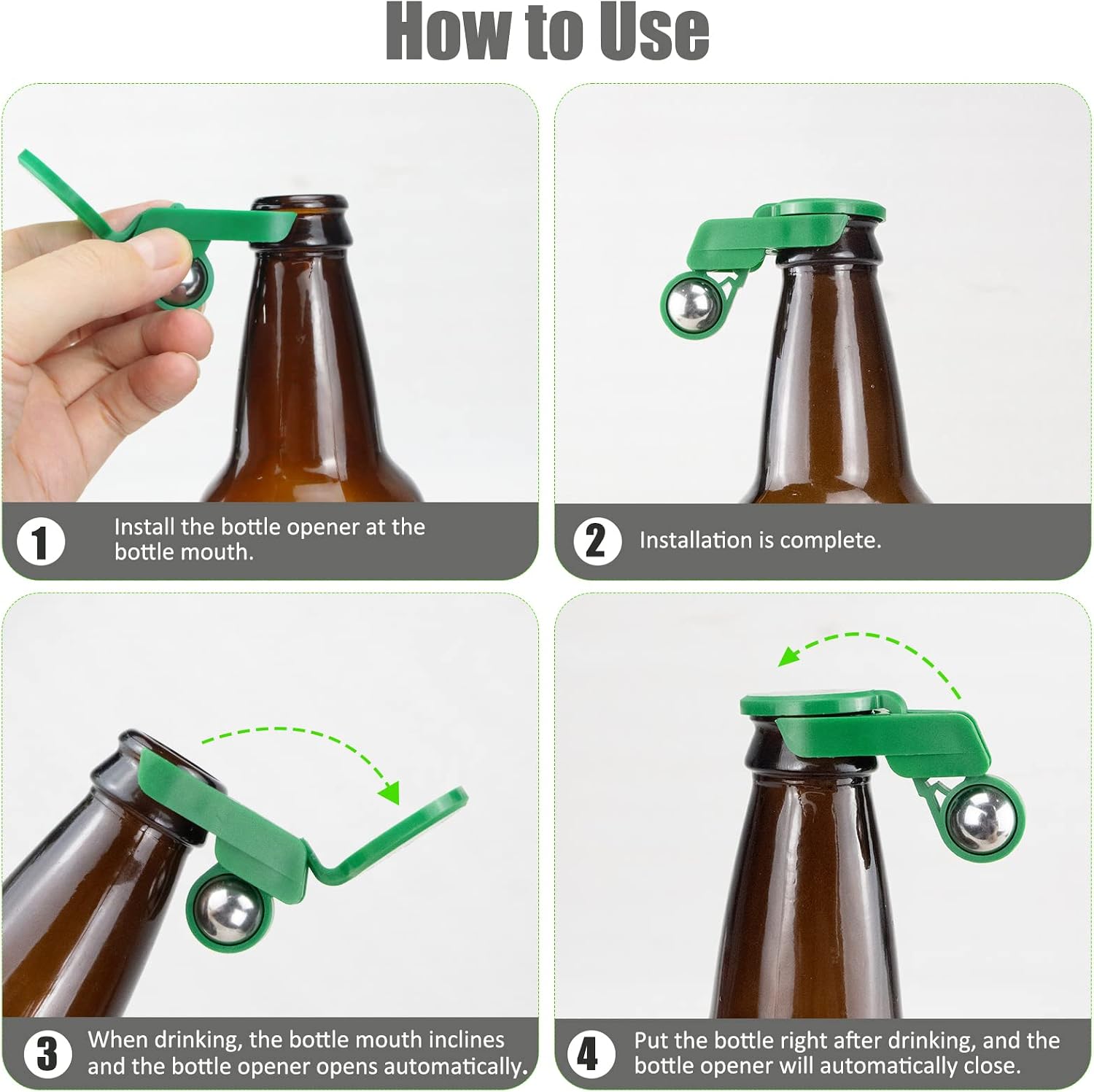 How to Use

1 Install the bottle opener at the bottle mouth.

2 Installation is complete.

3 When drinking, the bottle mouth inclines and the bottle opener opens automatically.

4 Put the bottle right after drinking, and the bottle opener will automatically close.