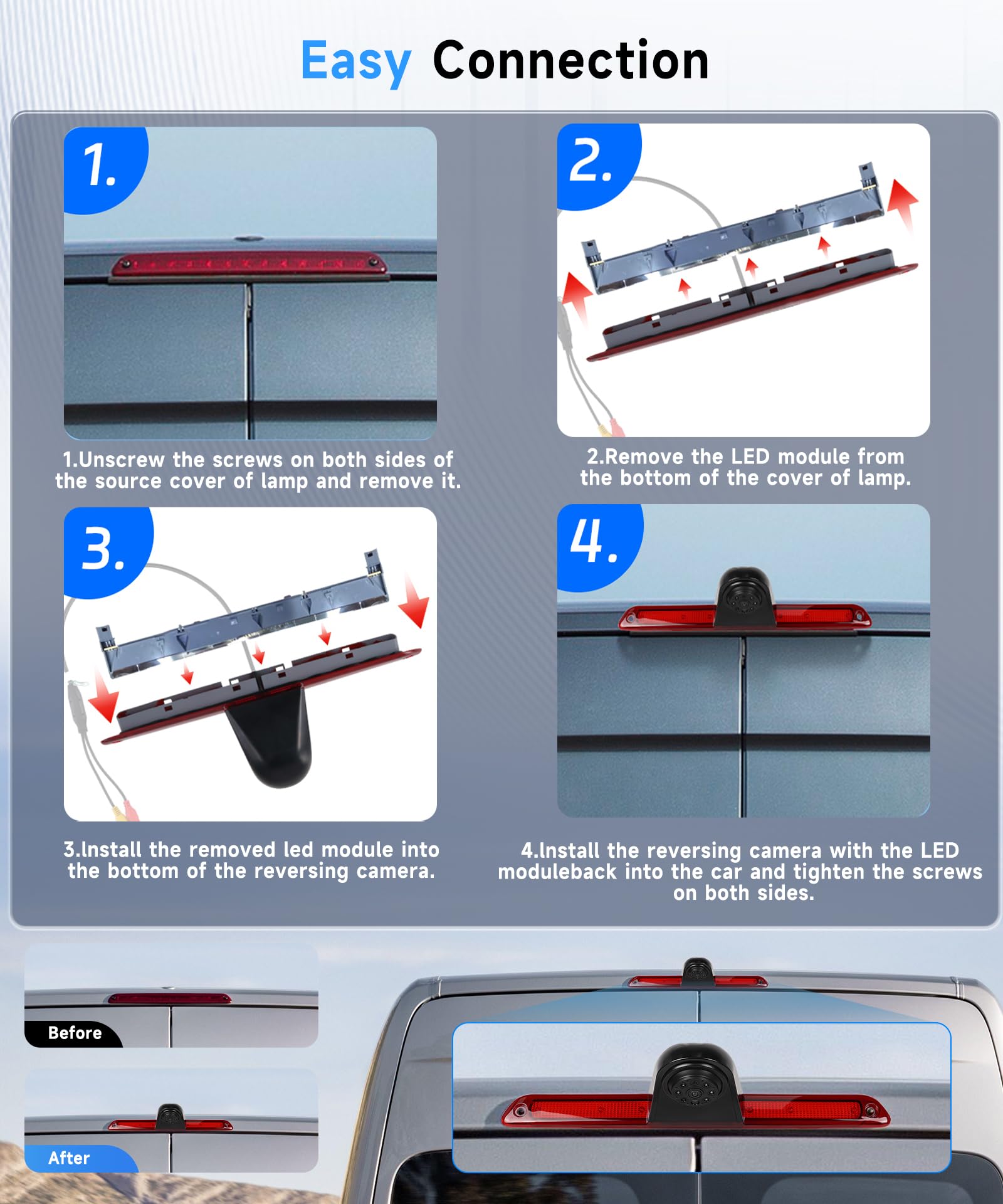 Easy Connection

1.

1.Unscrew the screws on both sides of the source cover of lamp and remove it.

2.

2.Remove the LED module from the bottom of the cover of lamp.

3.

3.Install the removed led module into the bottom of the reversing camera.

4.

4.Install the reversing camera with the LED moduleback into the car and tighten the screws on both sides.

Before

After