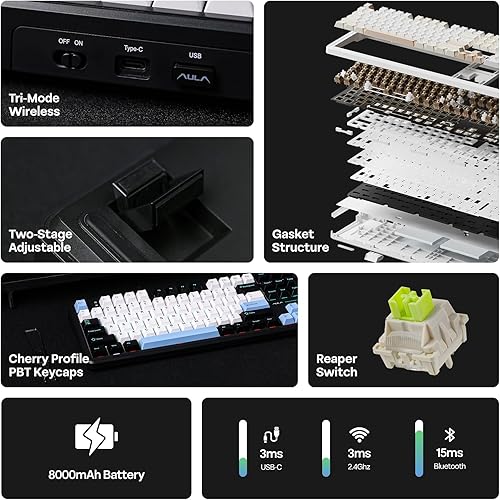 OFF ON
Type-C
USB
AULA
Tri-Mode Wireless

Two-Stage Adjustable

Gasket Structure

Cherry Profile PBT Keycaps

Reaper Switch

8000mAh Battery

3ms
USB-C

3ms
2.4Ghz

15ms
Bluetooth