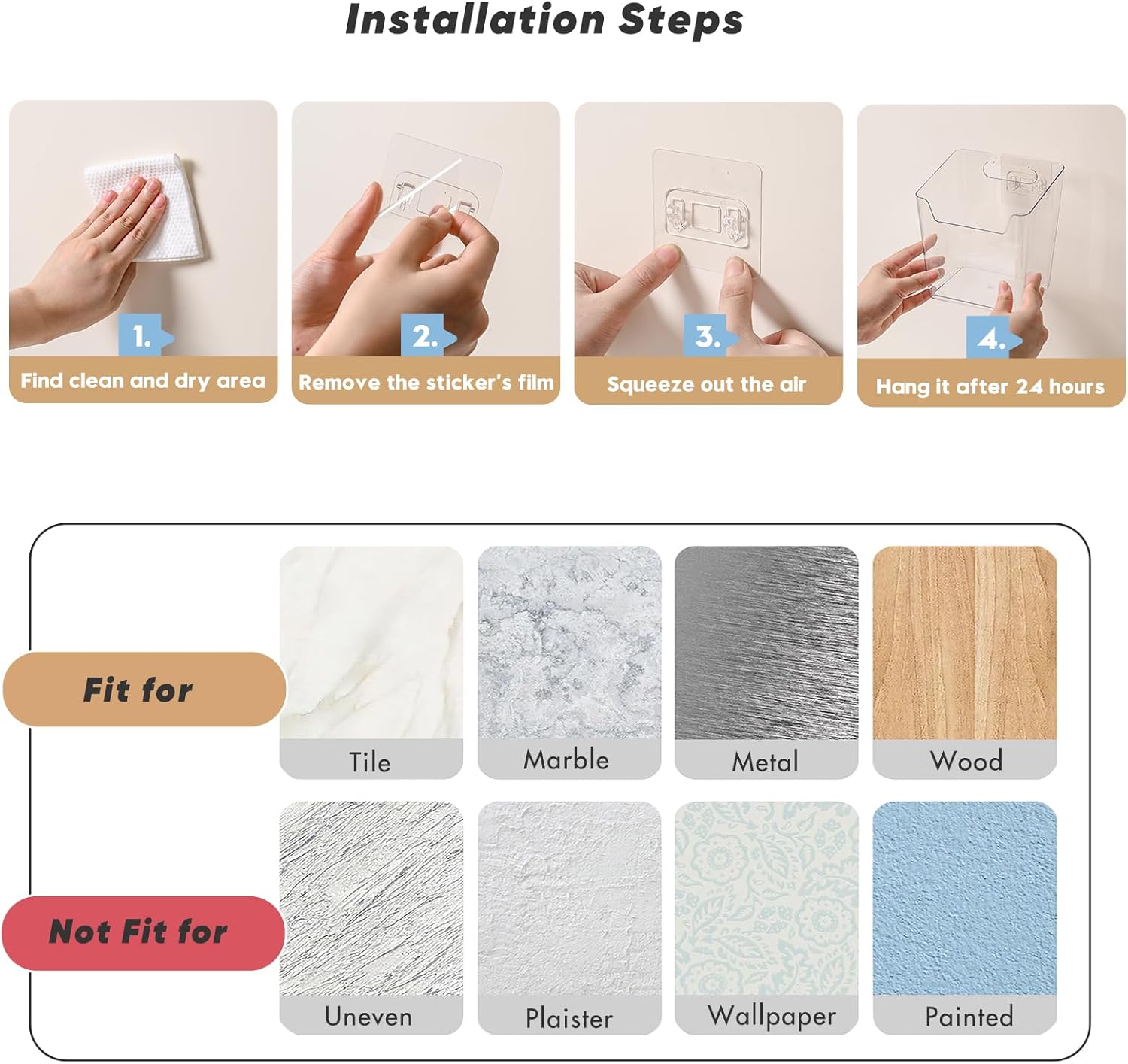 Installation Steps

1.
Find clean and dry area

2.
Remove the sticker's film

3.
Squeeze out the air

4.
Hang it after 24 hours

Fit for

Tile

Marble

Metal

Wood

Not Fit for

Uneven

Plaister

Wallpaper

Painted