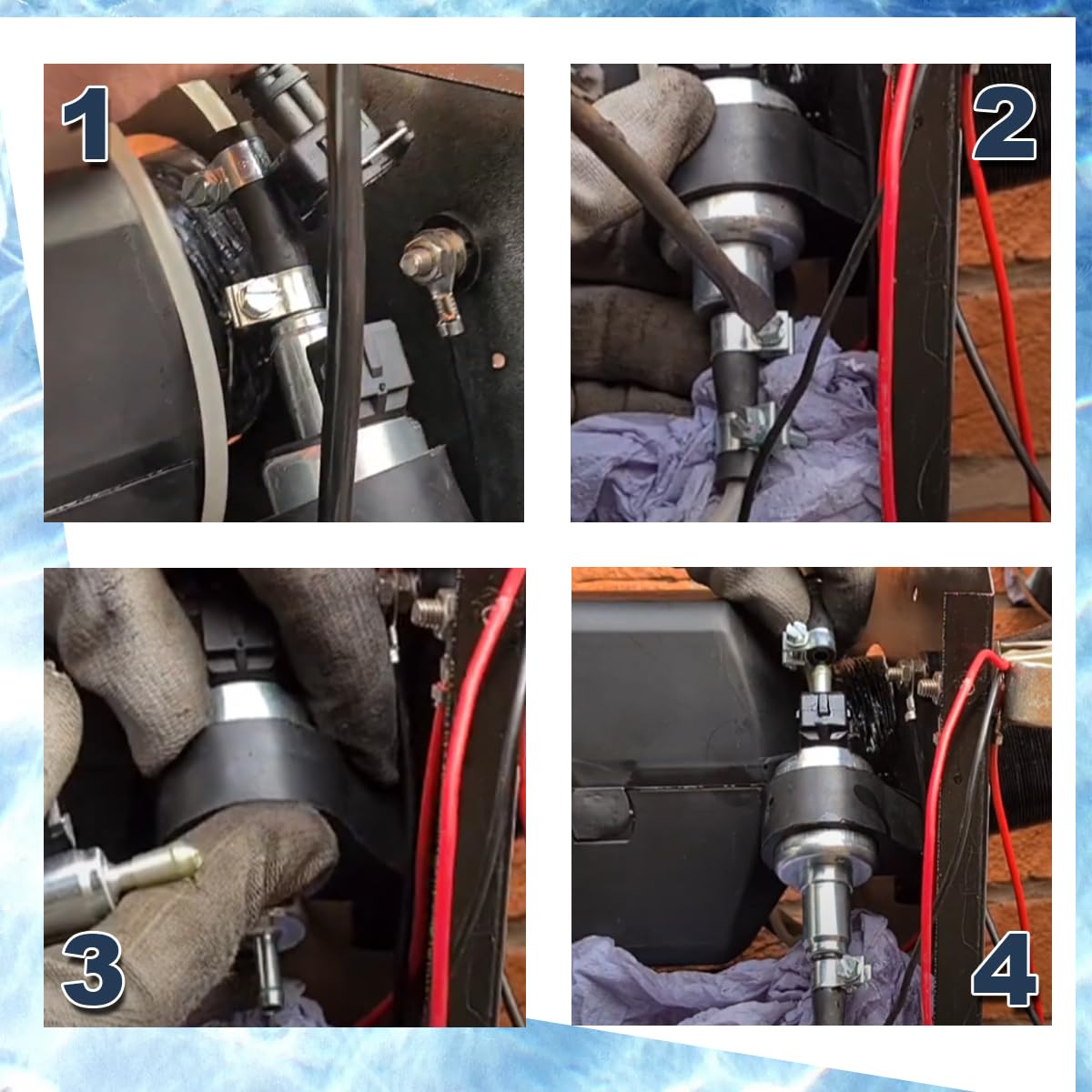 1

2

3

4