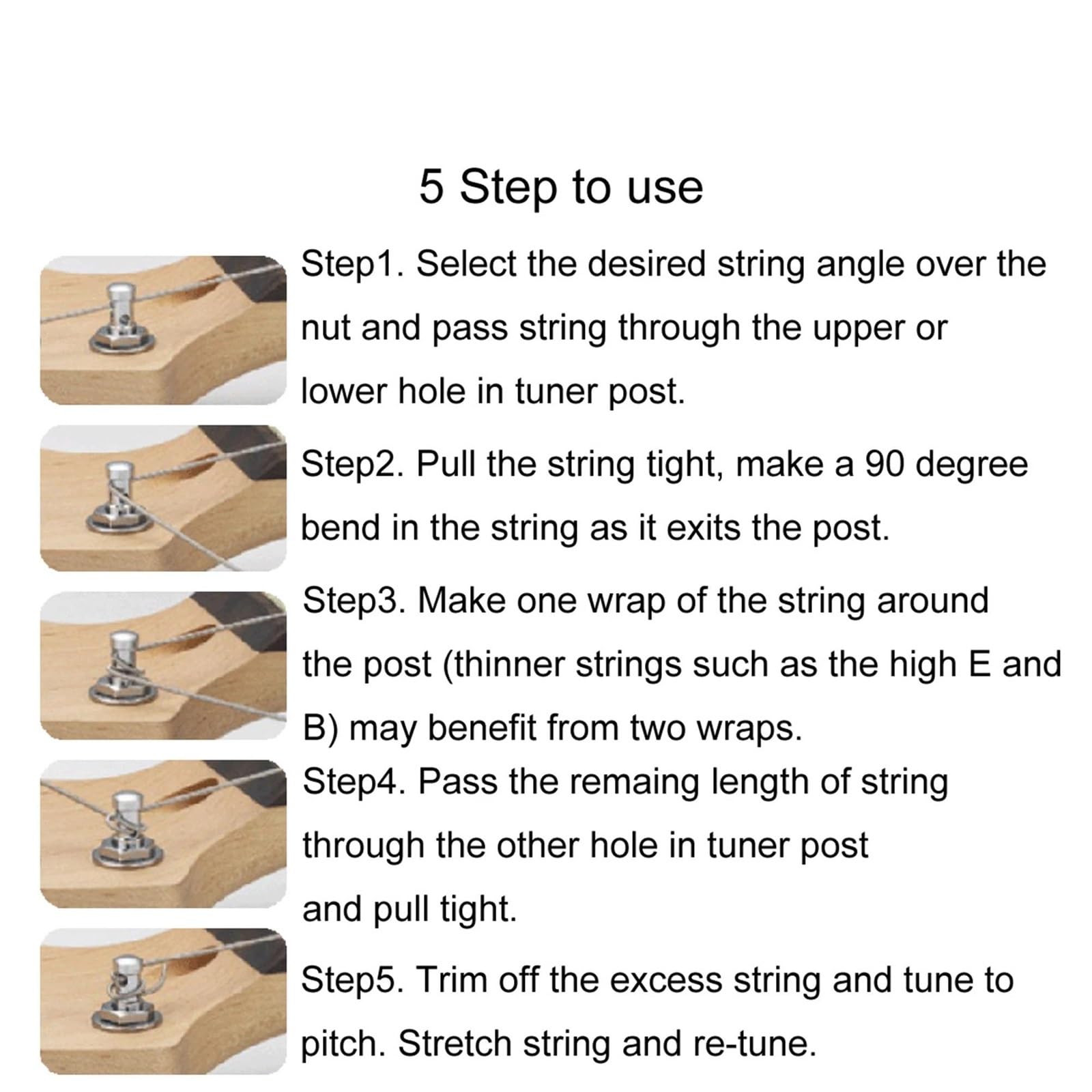 5 Step to use

Step1. Select the desired string angle over the nut and pass string through the upper or lower hole in tuner post.

Step2. Pull the string tight, make a 90 degree bend in the string as it exits the post.

Step3. Make one wrap of the string around the post (thinner strings such as the high E and B) may benefit from two wraps.

Step4. Pass the remaing length of string through the other hole in tuner post and pull tight.

Step5. Trim off the excess string and tune to pitch. Stretch string and re-tune.