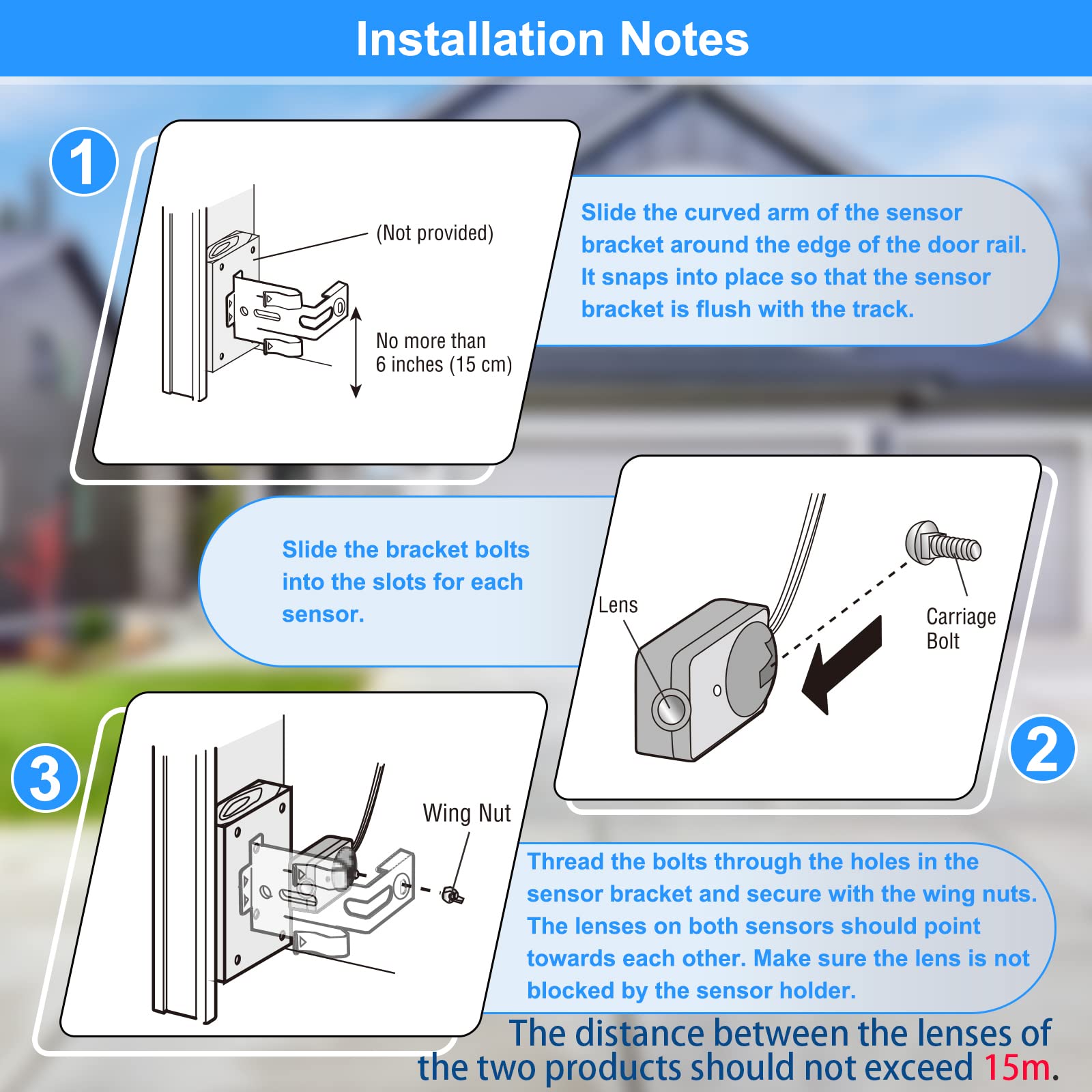 Installation Notes

1

(Not provided)

No more than 6 inches (15 cm)

Slide the curved arm of the sensor bracket around the edge of the door rail. It snaps into place so that the sensor bracket is flush with the track.

Slide the bracket bolts into the slots for each sensor.

Lens

Carriage Bolt

2

3

Wing Nut

Thread the bolts through the holes in the sensor bracket and secure with the wing nuts. The lenses on both sensors should point towards each other. Make sure the lens is not blocked by the sensor holder.

The distance between the lenses of the two products should not exceed 15m.