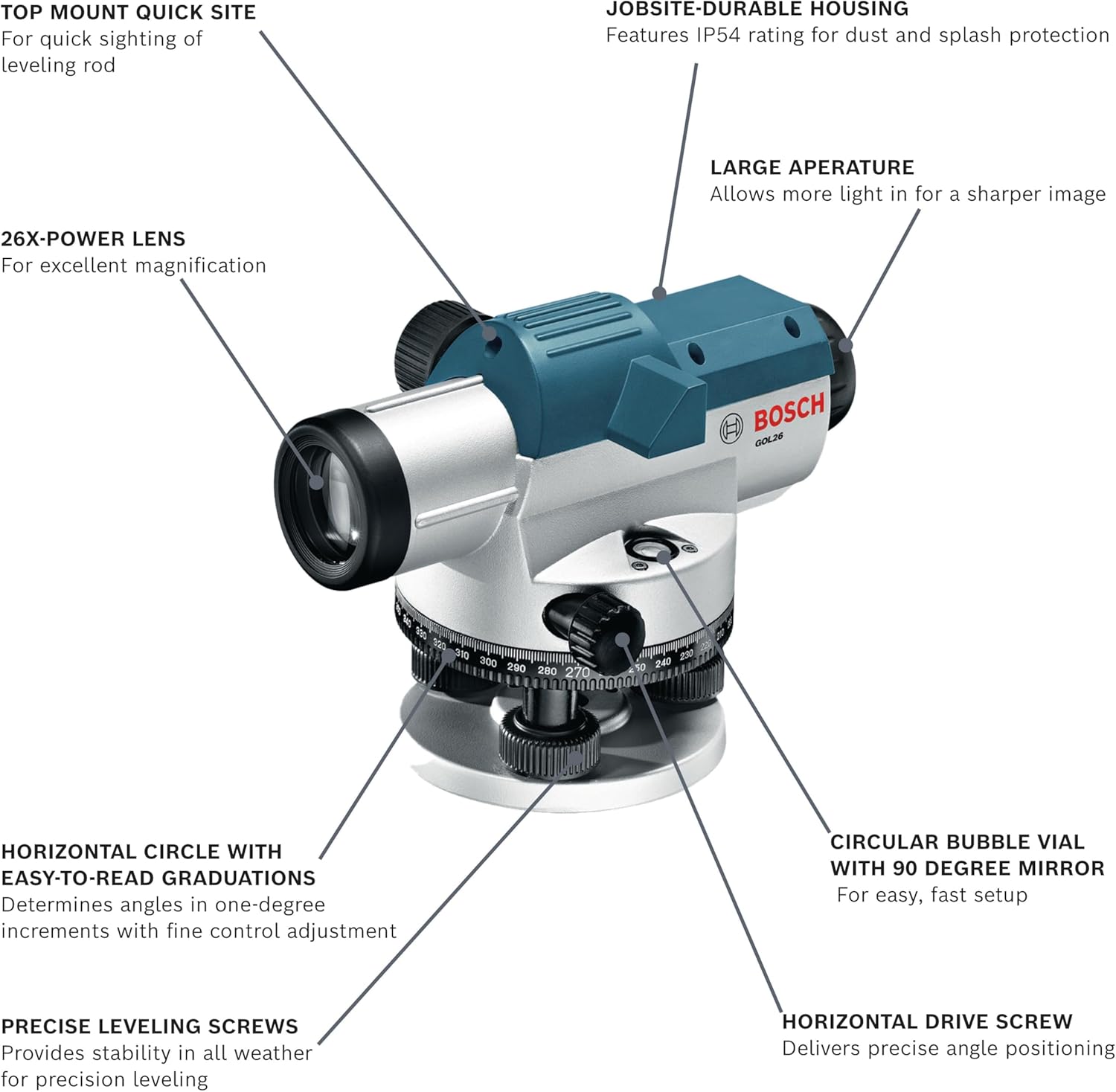 TOP MOUNT QUICK SITE
For quick sighting of leveling rod

JOBSITE-DURABLE HOUSING
Features IP54 rating for dust and splash protection

LARGE APERATURE
Allows more light in for a sharper image

26X-POWER LENS
For excellent magnification

BOSCH
GOL26

330 320 310 300 290 280 270 250 240 230 220

HORIZONTAL CIRCLE WITH EASY-TO-READ GRADUATIONS
Determines angles in one-degree increments with fine control adjustment

CIRCULAR BUBBLE VIAL WITH 90 DEGREE MIRROR
For easy, fast setup

PRECISE LEVELING SCREWS
Provides stability in all weather for precision leveling

HORIZONTAL DRIVE SCREW
Delivers precise angle positioning