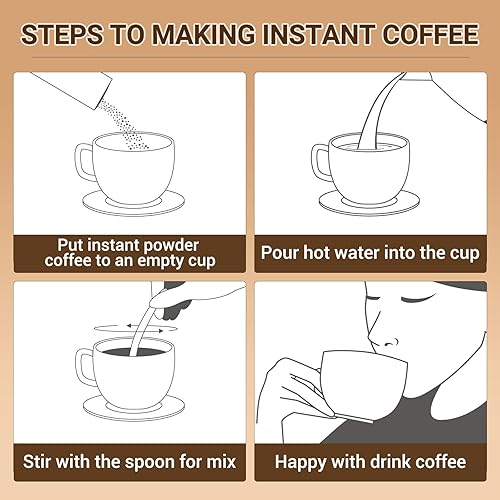 STEPS TO MAKING INSTANT COFFEE

Put instant powder coffee to an empty cup

Pour hot water into the cup

Stir with the spoon for mix

Happy with drink coffee