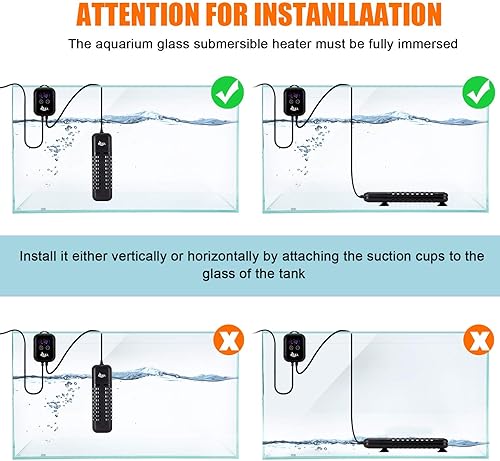 ATTENTION FOR INSTANLLAATION

The aquarium glass submersible heater must be fully immersed

Install it either vertically or horizontally by attaching the suction cups to the glass of the tank