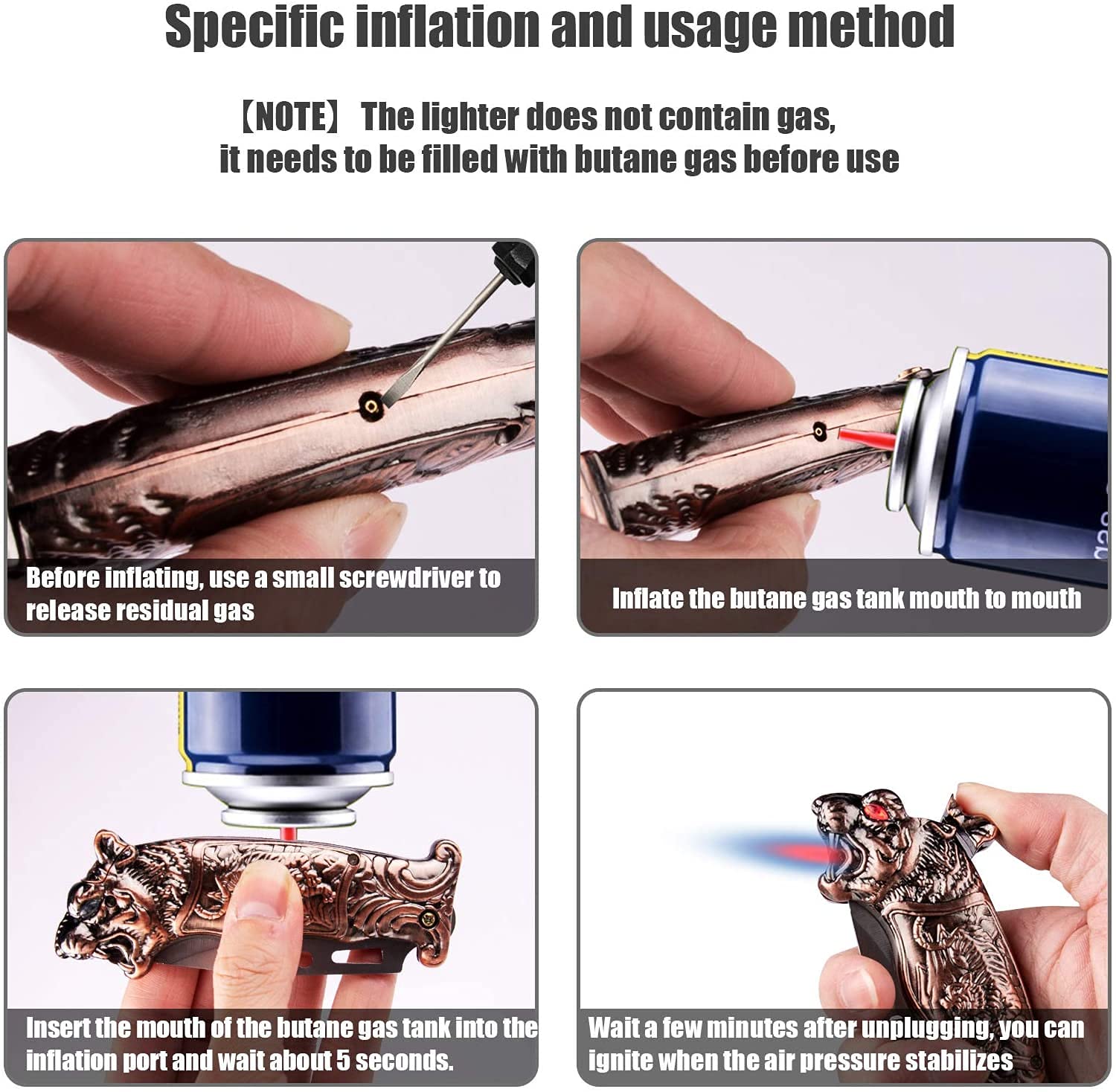 Specific inflation and usage method

【NOTE】 The lighter does not contain gas, it needs to be filled with butane gas before use

Before inflating, use a small screwdriver to release residual gas

Inflate the butane gas tank mouth to mouth

Insert the mouth of the butane gas tank into the inflation port and wait about 5 seconds.

Wait a few minutes after unplugging, you can ignite when the air pressure stabilizes