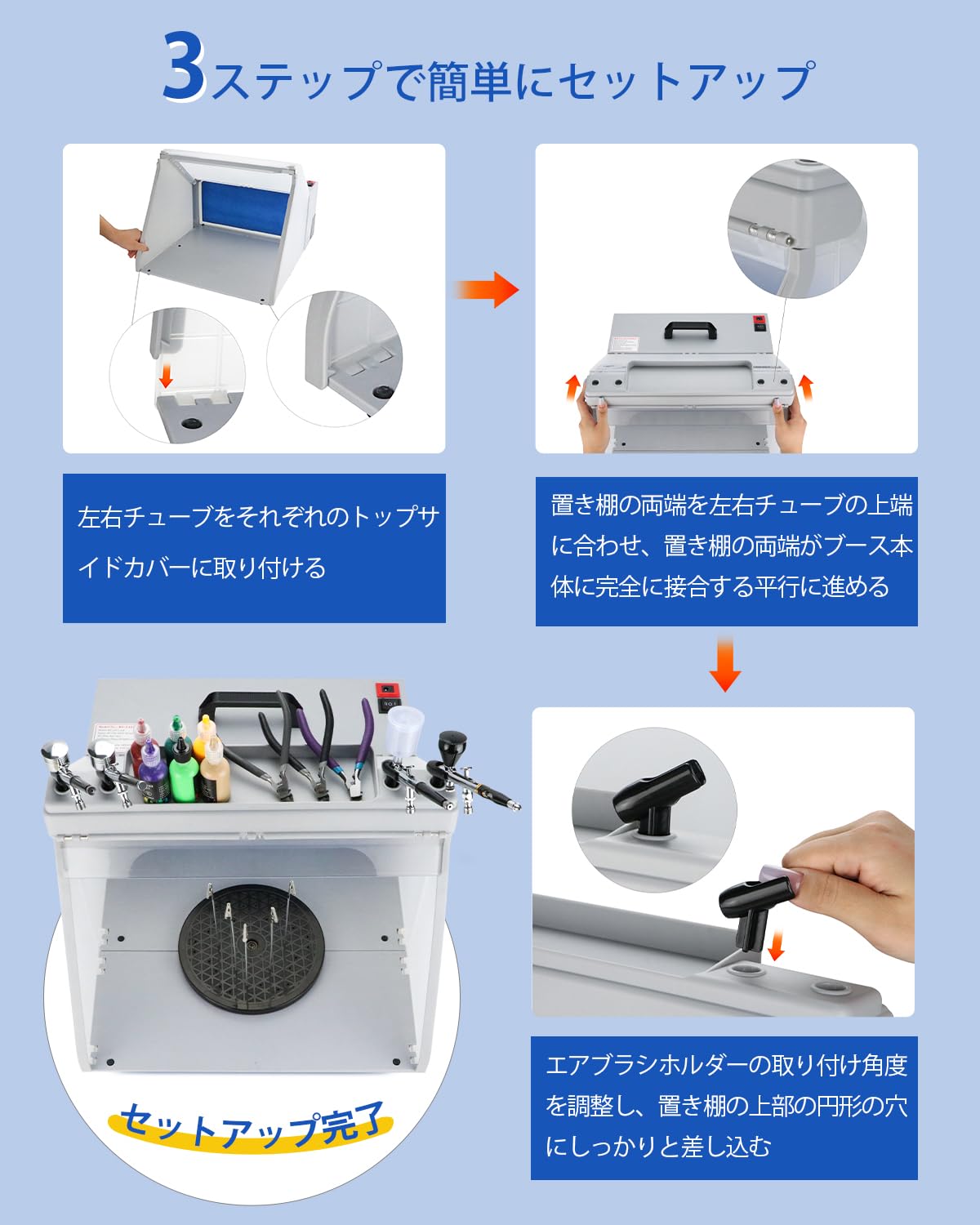 3ステップで簡単にセットアップ

左右チューブをそれぞれのトップサイドカバーに取り付ける

置き棚の両端を左右チューブの上端に合わせ、置き棚の両端がブース本体に完全に接合する平行に進める

エアブラシホルダーの取り付け角度を調整し、置き棚の上部の円形の穴にしっかりと差し込む

セットアップ完了