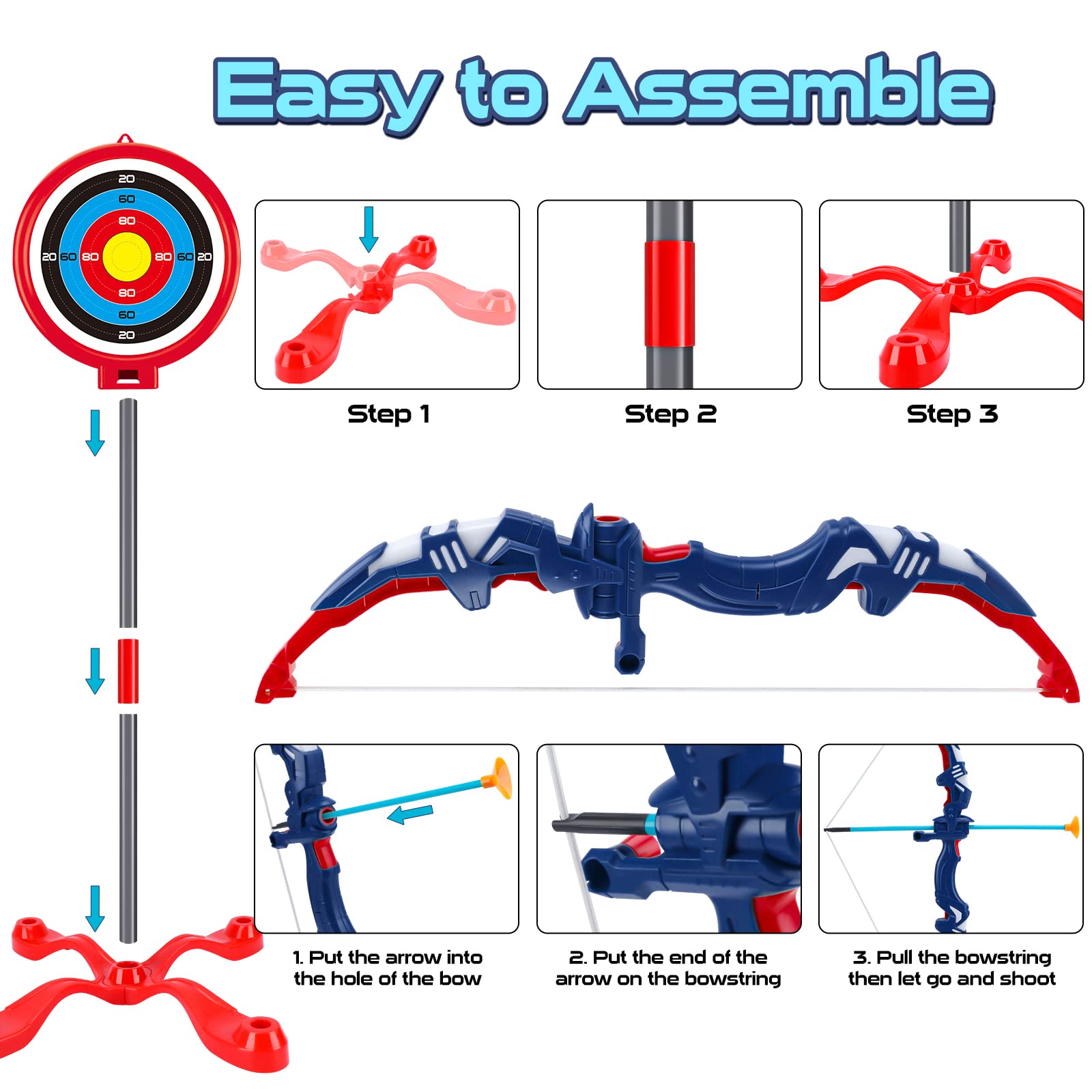 Easy to Assemble

20
60
80
20 60 80 80 60 20
80
60
20

Step 1

Step 2

Step 3

1. Put the arrow into the hole of the bow

2. Put the end of the arrow on the bowstring

3. Pull the bowstring then let go and shoot