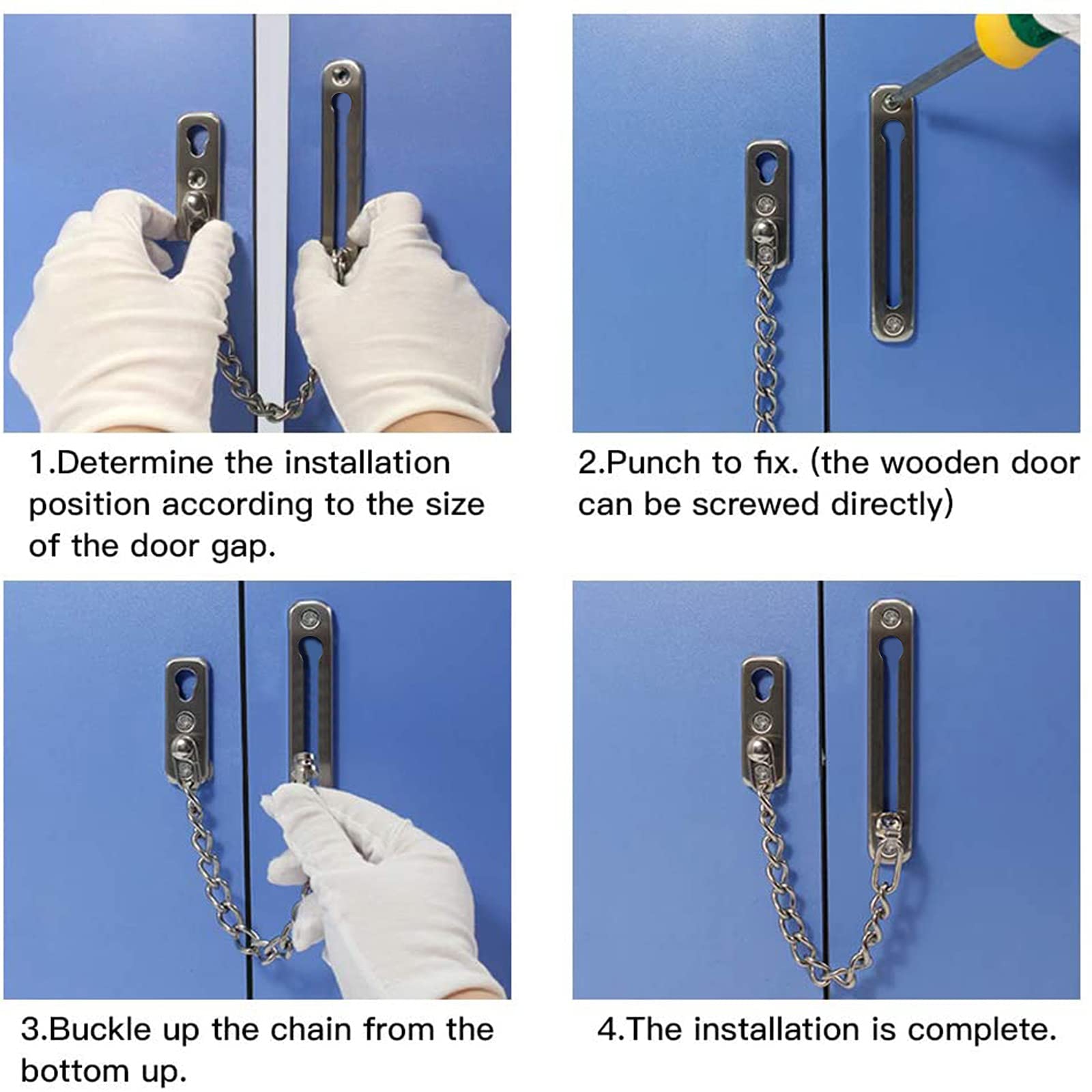 1.Determine the installation position according to the size of the door gap.

2.Punch to fix. (the wooden door can be screwed directly)

3.Buckle up the chain from the bottom up.

4.The installation is complete.