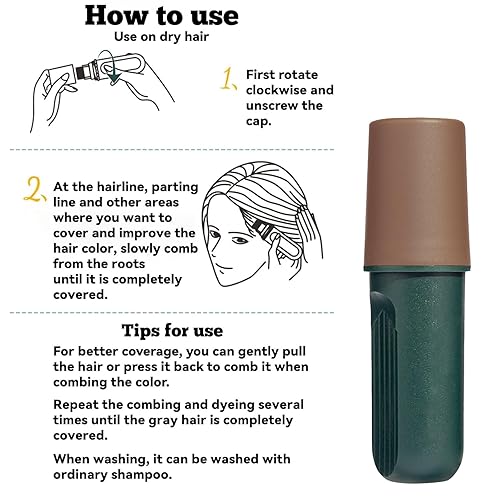 How to use
Use on dry hair

1. First rotate clockwise and unscrew the cap.

2. At the hairline, parting line and other areas where you want to cover and improve the hair color, slowly comb from the roots until it is completely covered.

Tips for use

For better coverage, you can gently pull the hair or press it back to comb it when combing the color.

Repeat the combing and dyeing several times until the gray hair is completely covered.

When washing, it can be washed with ordinary shampoo.