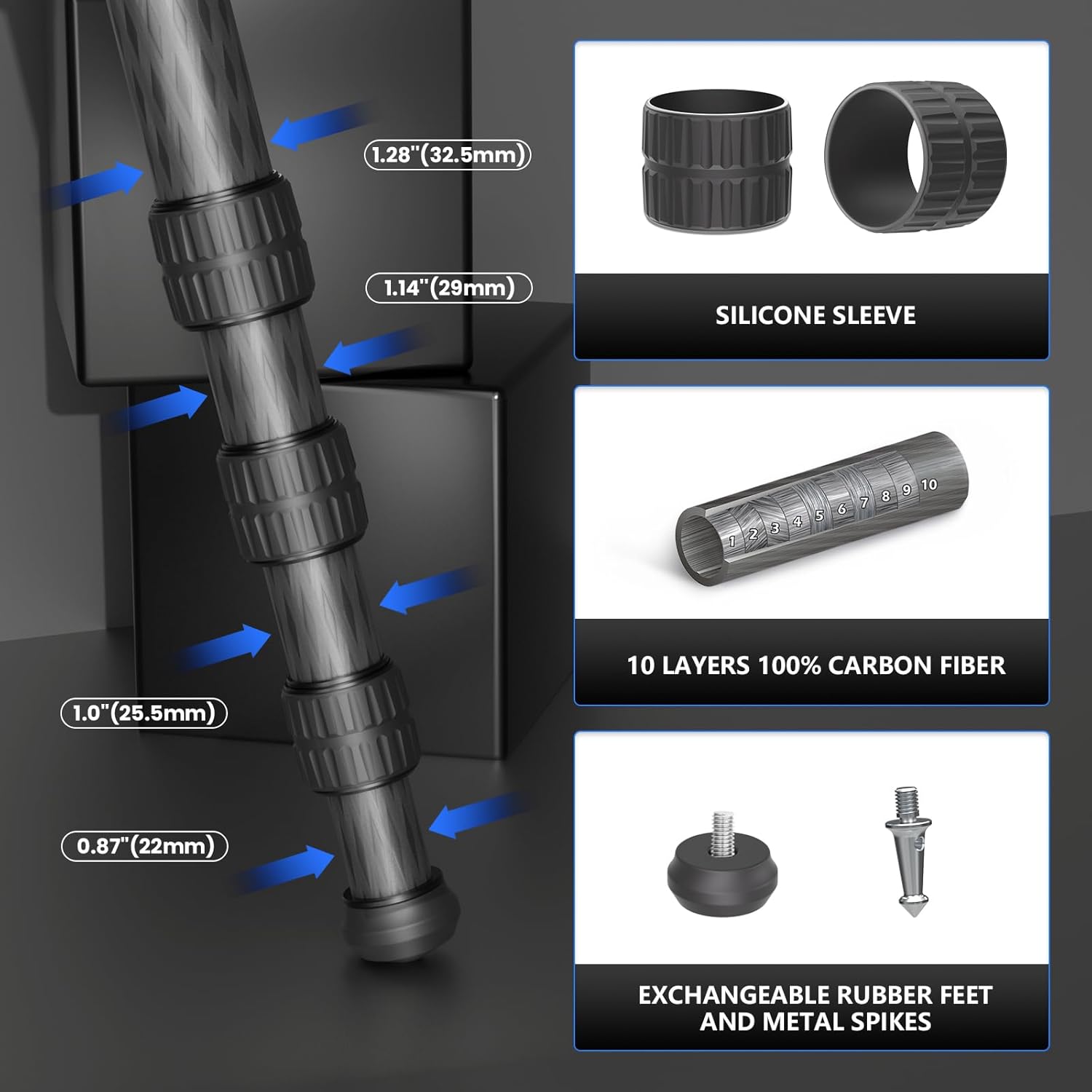 1.28"(32.5mm)

1.14"(29mm)

1.0"(25.5mm)

0.87"(22mm)

SILICONE SLEEVE

1 2 3 4 5 6 7 8 9 10

10 LAYERS 100% CARBON FIBER

EXCHANGEABLE RUBBER FEET AND METAL SPIKES