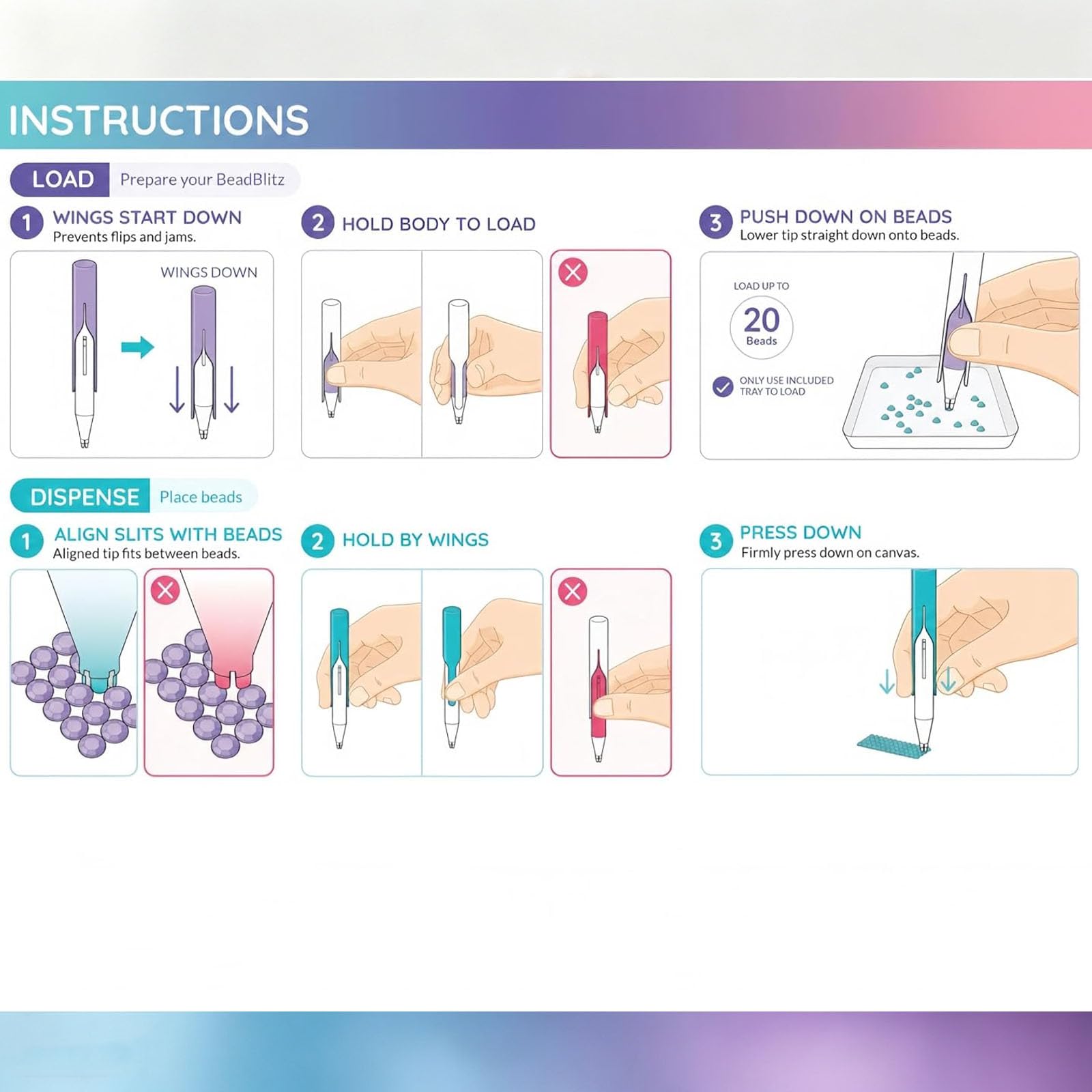 INSTRUCTIONS

LOAD Prepare your BeadBlitz

1 WINGS START DOWN
Prevents flips and jams.

WINGS DOWN

2 HOLD BODY TO LOAD

3 PUSH DOWN ON BEADS
Lower tip straight down onto beads.

LOAD UP TO
20
Beads

ONLY USE INCLUDED TRAY TO LOAD

DISPENSE Place beads

1 ALIGN SLITS WITH BEADS
Aligned tip fits between beads.

2 HOLD BY WINGS

3 PRESS DOWN
Firmly press down on canvas.