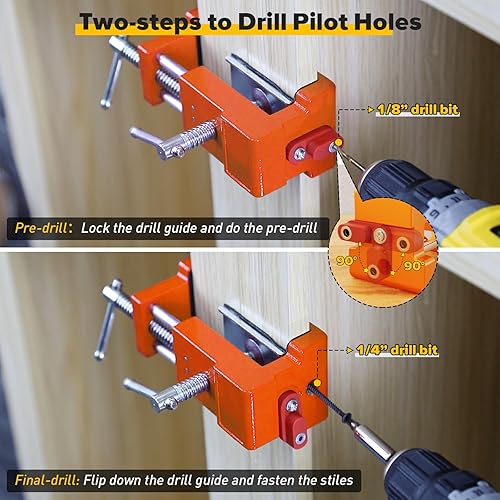 Two-steps to Drill Pilot Holes

1/8" drill bit

Pre-drill: Lock the drill guide and do the pre-drill

90°

90°

1/4" drill bit

Final-drill: Flip down the drill guide and fasten the stiles