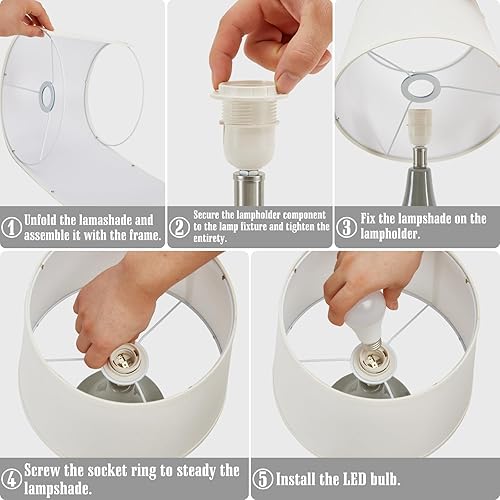 ① Unfold the lamashade and assemble it with the frame.

② Secure the lampholder component to the lamp fixture and tighten the entirety.

③ Fix the lampshade on the lampholder.

④ Screw the socket ring to steady the lampshade.

⑤ Install the LED bulb.