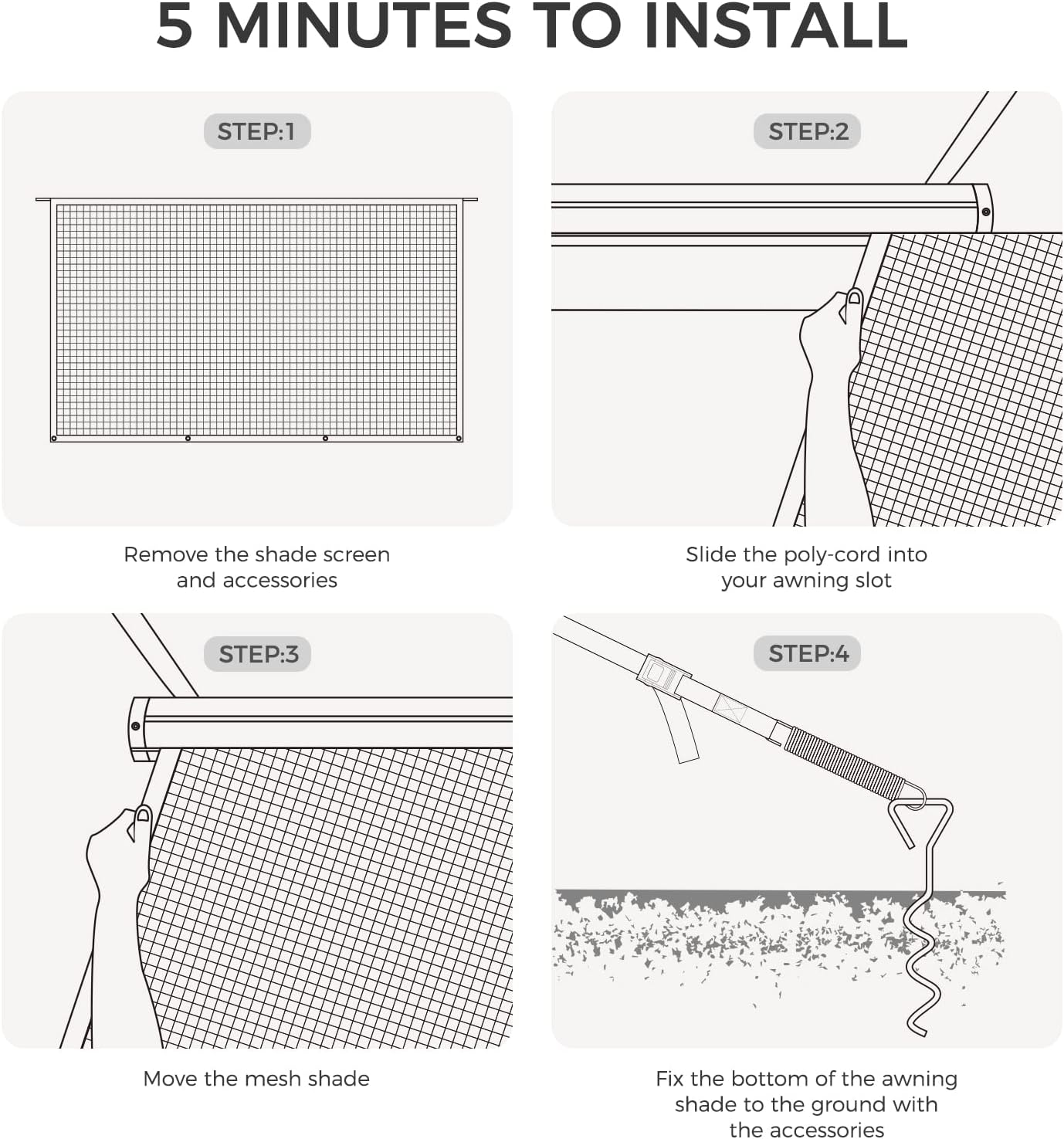 5 MINUTES TO INSTALL

STEP:1

Remove the shade screen and accessories

STEP:2

Slide the poly-cord into your awning slot

STEP:3

Move the mesh shade

STEP:4

Fix the bottom of the awning shade to the ground with the accessories