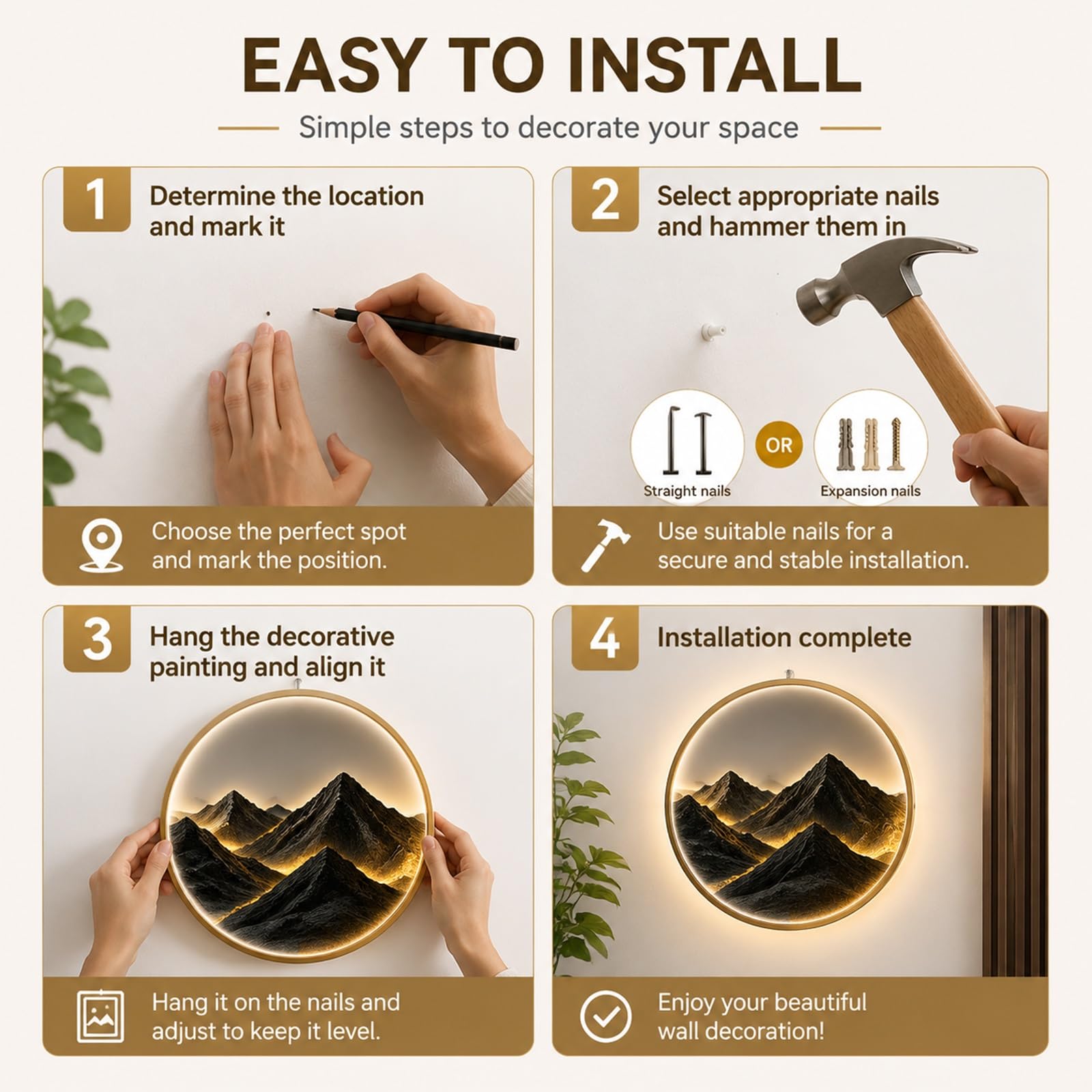 EASY TO INSTALL

Simple steps to decorate your space

1
Determine the location and mark it

Choose the perfect spot and mark the position.

2
Select appropriate nails and hammer them in

Straight nails
OR
Expansion nails

Use suitable nails for a secure and stable installation.

3
Hang the decorative painting and align it

Hang it on the nails and adjust to keep it level.

4
Installation complete

Enjoy your beautiful wall decoration!