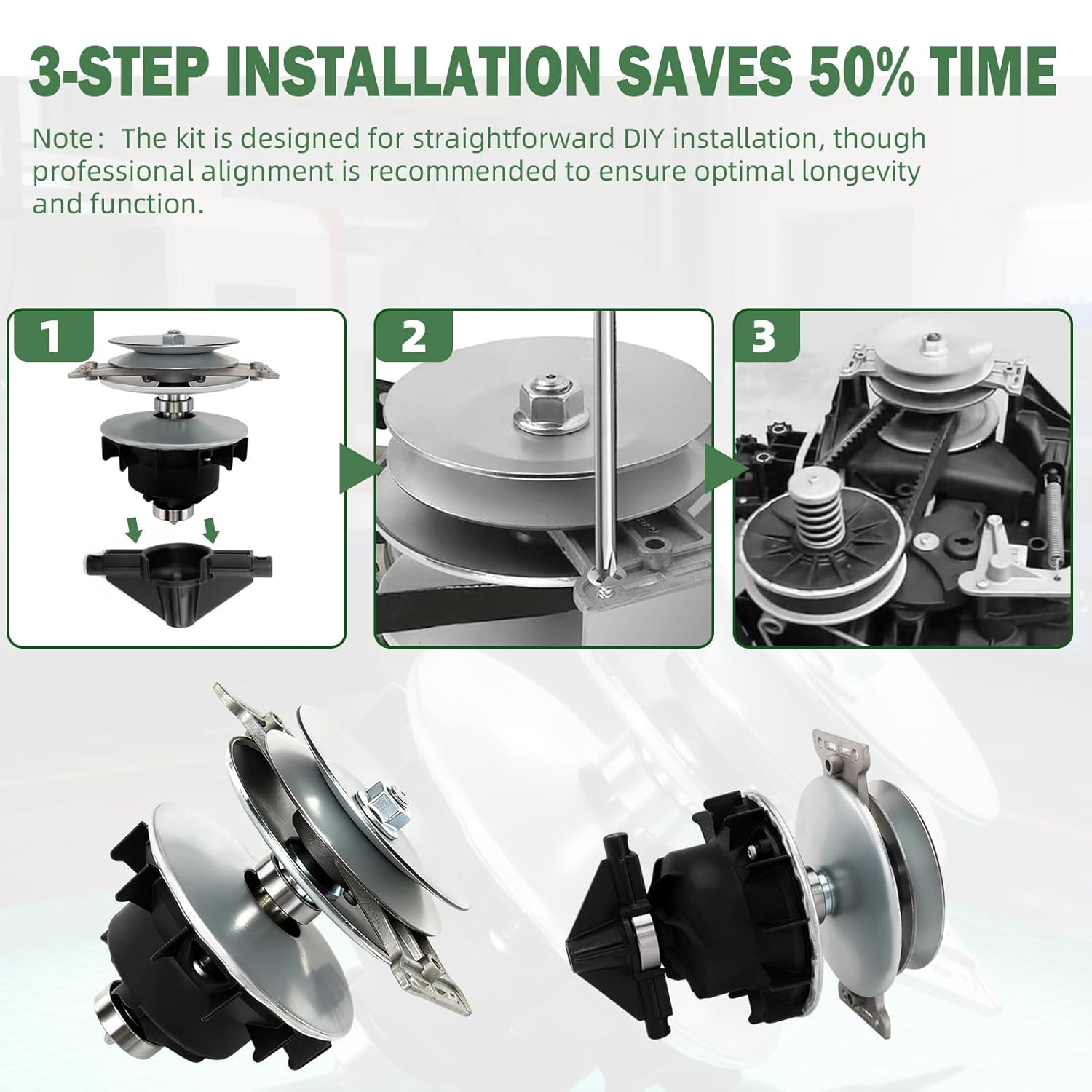 3-STEP INSTALLATION SAVES 50% TIME

Note: The kit is designed for straightforward DIY installation, though professional alignment is recommended to ensure optimal longevity and function.

1

2

3